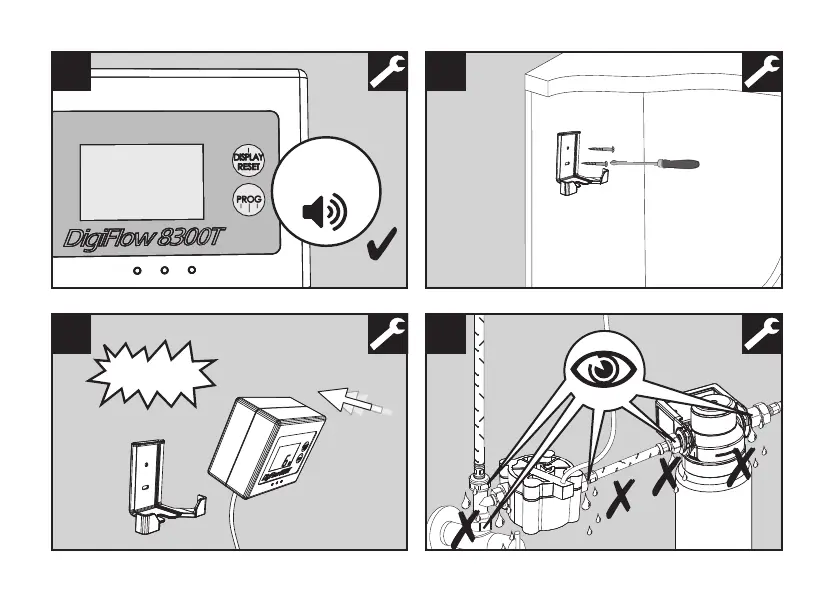 DISPLAY RESET

PROG

DigiFlow 8300T