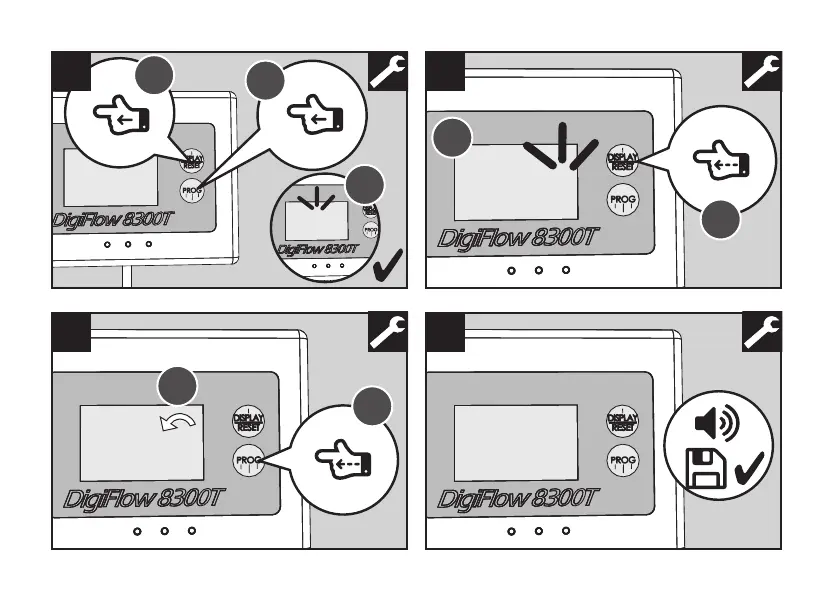 DISPLAY RESET
PROG
DigiFlow 8300T
DigiFlow 8300T

DISPLAY RESET
PROG
DigiFlow 8300T

DISPLAY RESET
PROG
DigiFlow 8300T

DISPLAY RESET
PROG
DigiFlow 8300T