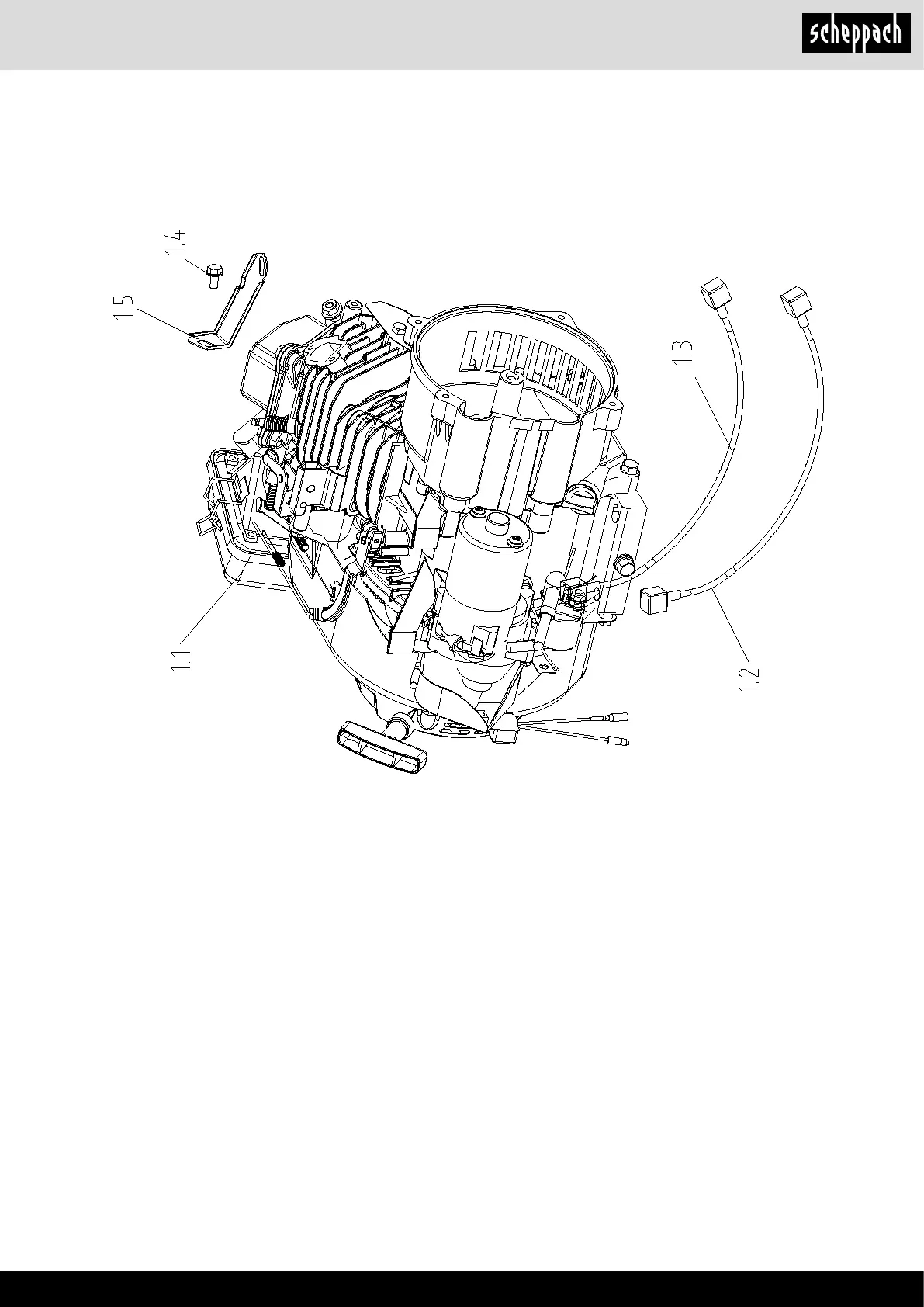 scheppach

1.4
1.5
1.3
1.1
1.2