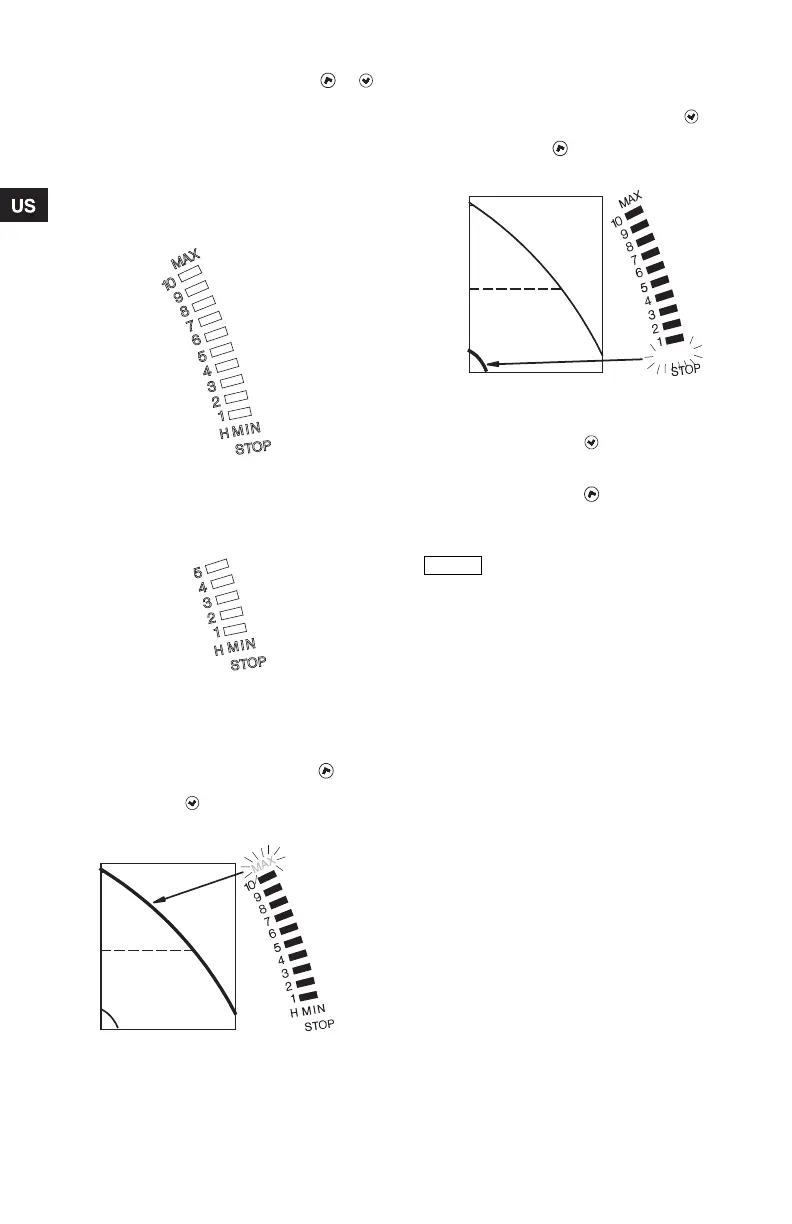 US

MAX
10
9
8
7
6
5
4
3
2
1
H MIN
STOP

5
4
3
2
1
H MIN
STOP

MAX
10
9
8
7
6
5
4
3
2
1
H MIN
STOP

MAX
10
9
8
7
6
5
4
3
2
1
STOP