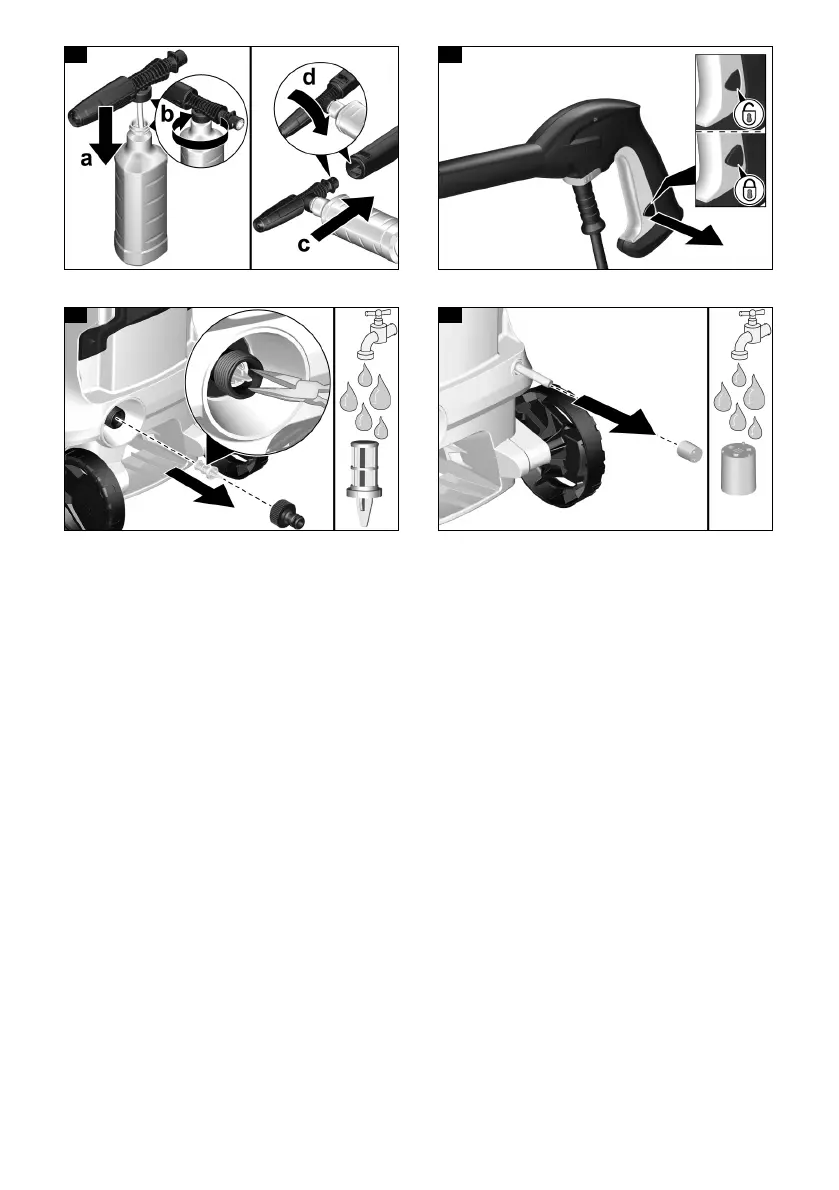 a
b
d
c