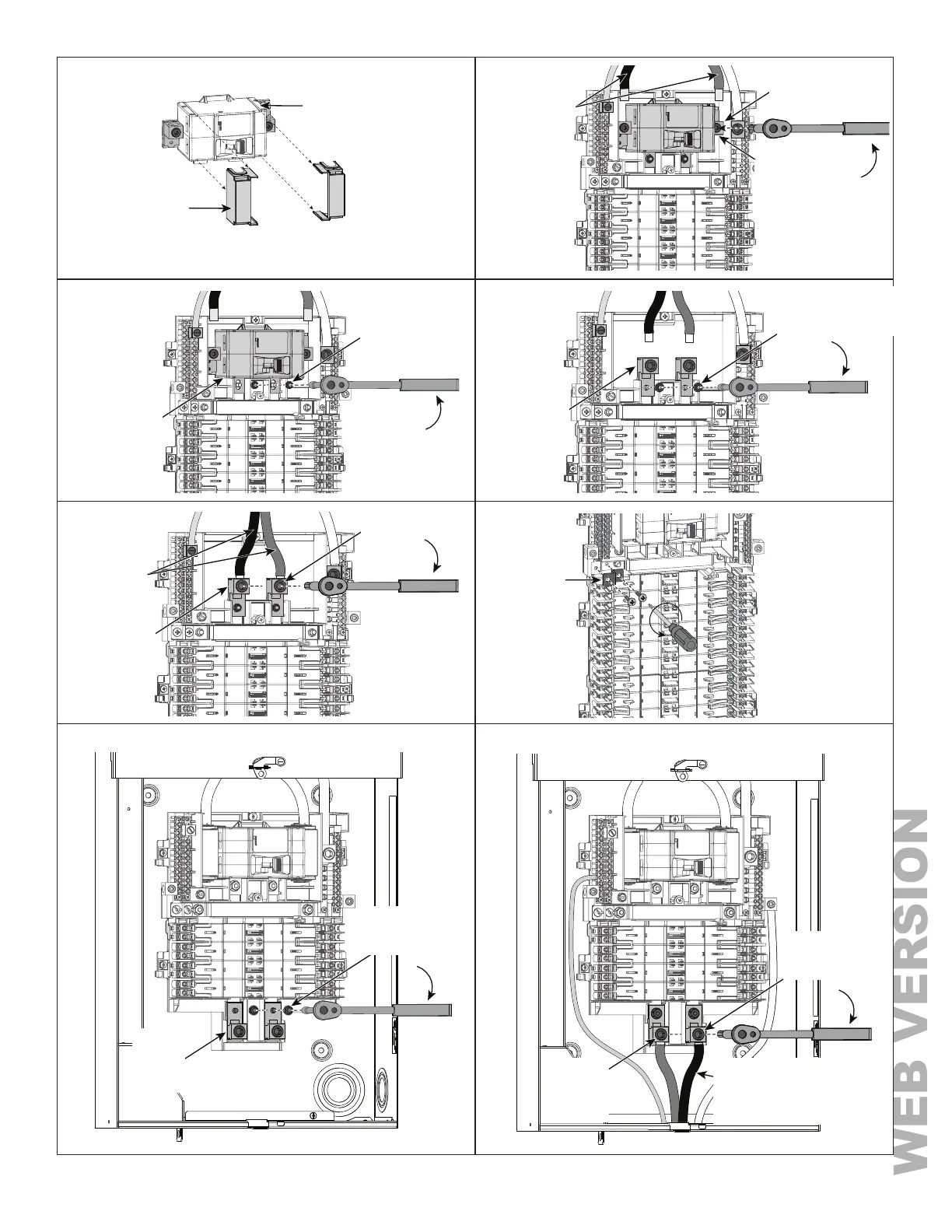 WEB VERSION