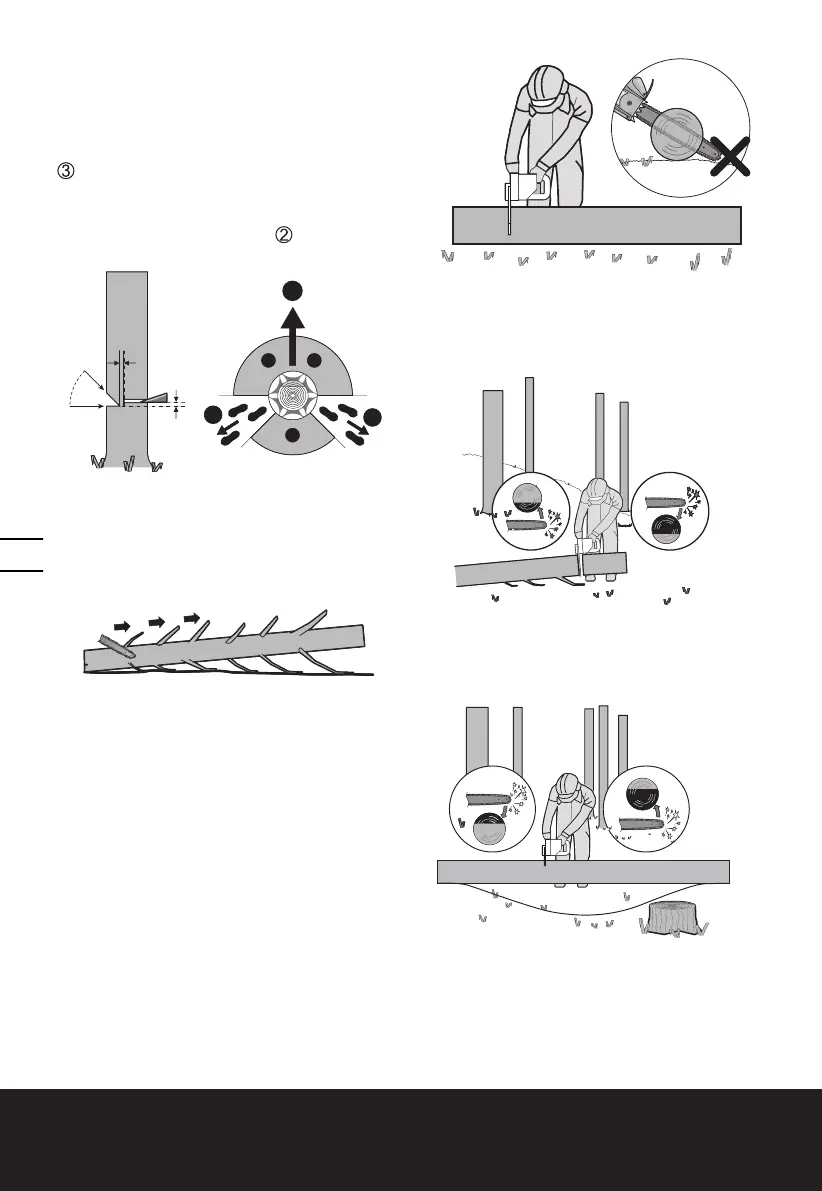 ③

②