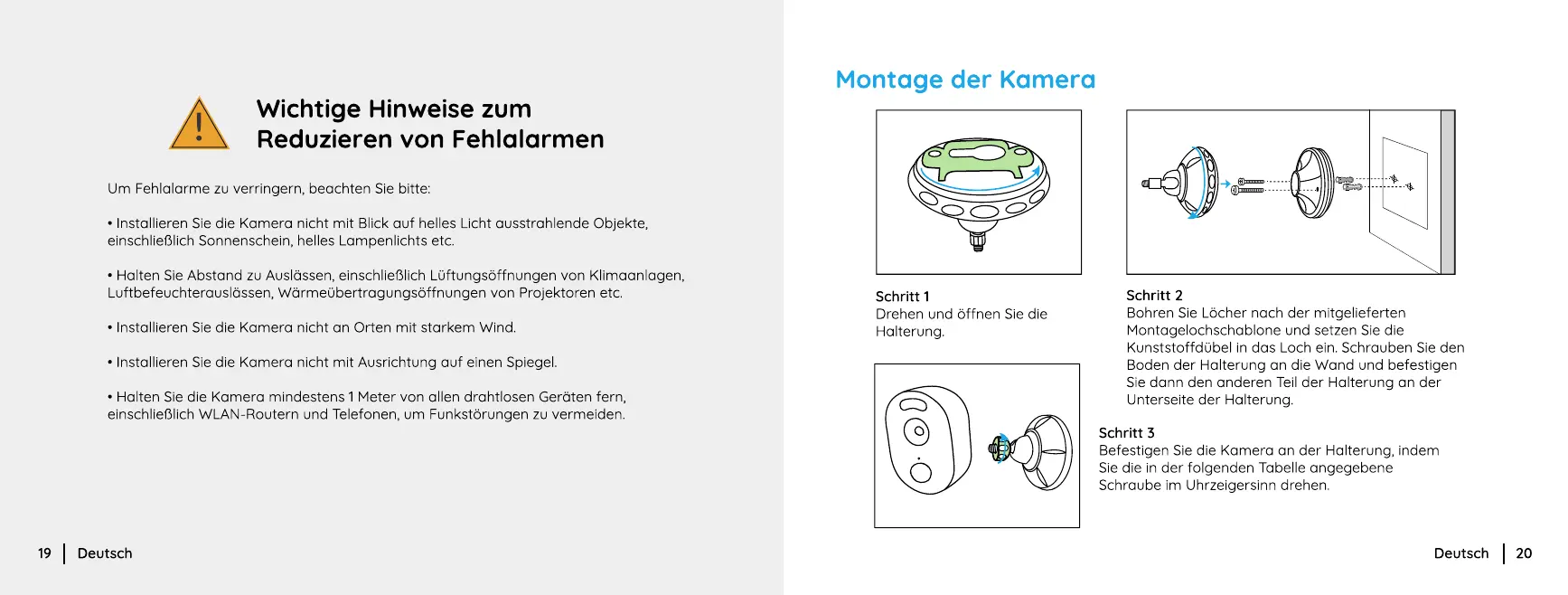 Wichtige Hinweise zum Reduzieren von Fehlalarmen

Um Fehlalarme zu verringern, beachten Sie bitte:

• Installieren Sie die Kamera nicht mit Blick auf helles Licht ausstrahlende Objekte, einschließlich Sonnenschein, helles Lampenlichts etc.

• Halten Sie Abstand zu Auslässen, einschließlich Lüftungsöffnungen von Klimaanlagen, Luftbefeuchterauslässen, Wärmeübertragungsöffnungen von Projektoren etc.

• Installieren Sie die Kamera nicht an Orten mit starkem Wind.

• Installieren Sie die Kamera nicht mit Ausrichtung auf einen Spiegel.

• Halten Sie die Kamera mindestens 1 Meter von allen drahtlosen Geräten fern, einschließlich WLAN-Routern und Telefonen, um Funkstörungen zu vermeiden.

19 | Deutsch

Montage der Kamera

Schritt 1
Drehen und öffnen Sie die Halterung.

Schritt 2
Bohren Sie Löcher nach der mitgelieferten Montagelochschablone und setzen Sie die Kunststoffdübel in das Loch ein. Schrauben Sie den Boden der Halterung an die Wand und befestigen Sie dann den anderen Teil der Halterung an der Unterseite der Halterung.

Schritt 3
Befestigen Sie die Kamera an der Halterung, indem Sie die in der folgenden Tabelle angegebene Schraube im Uhrzeigersinn drehen.

Deutsch | 20