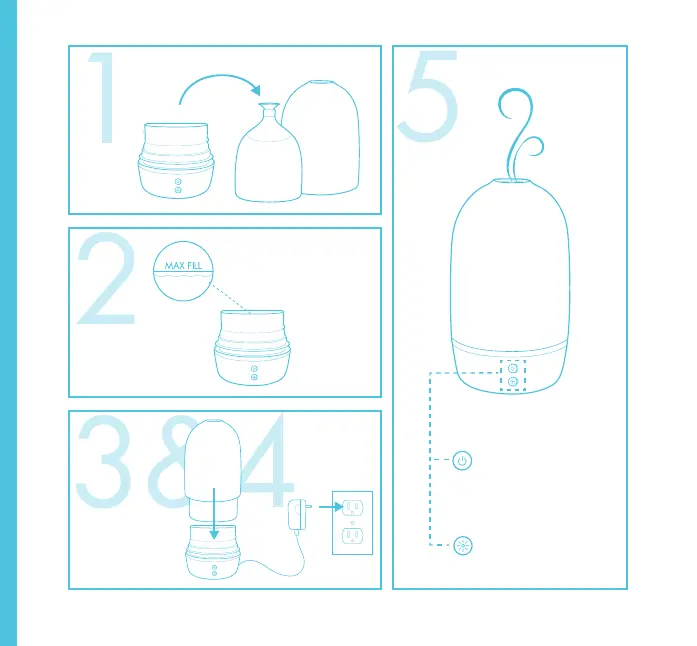 1

2

MAX FILL

3&4

5