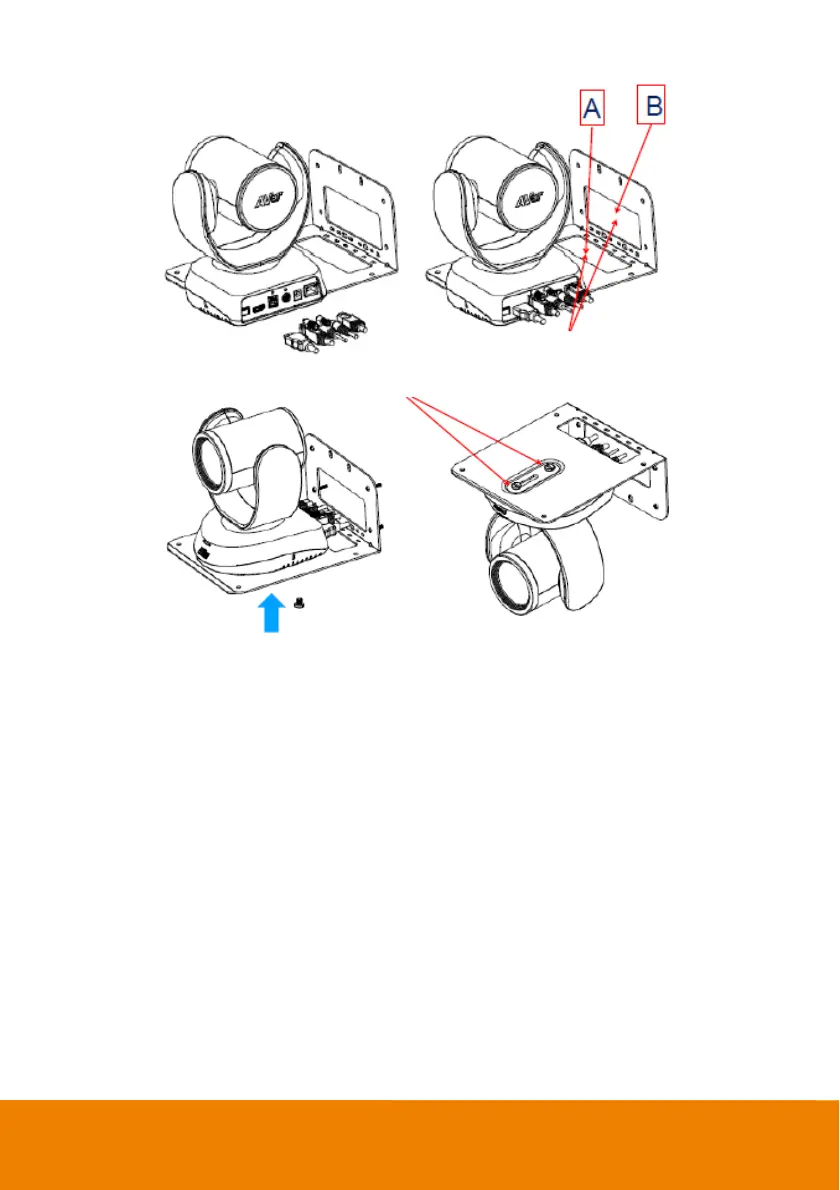 A
B

AVer

AVer