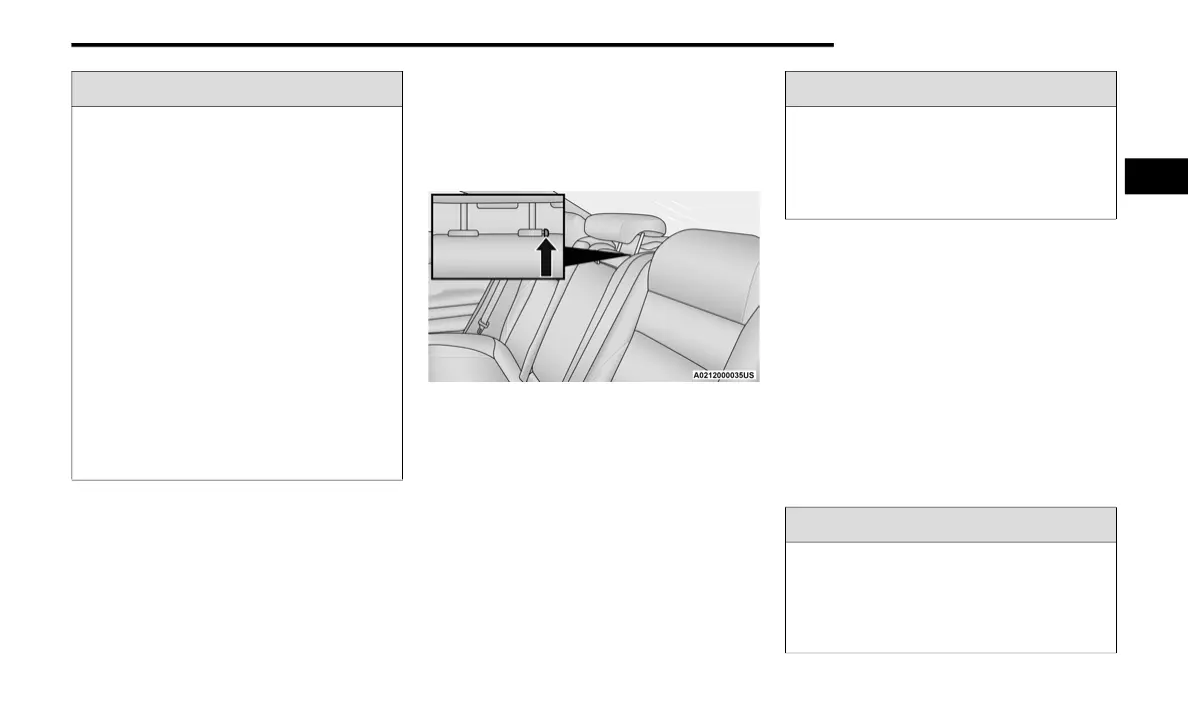 A0212000035US