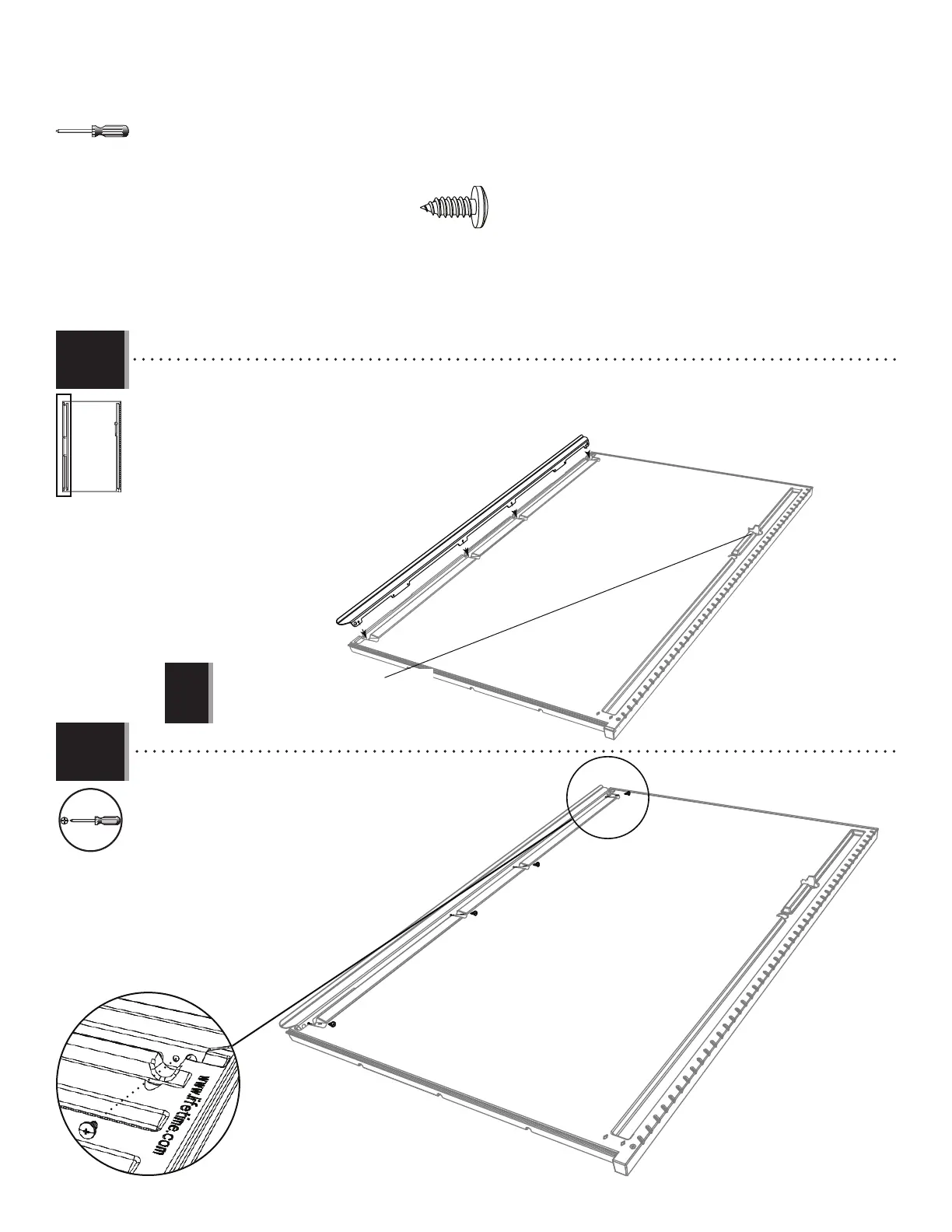 www.lifetime.com