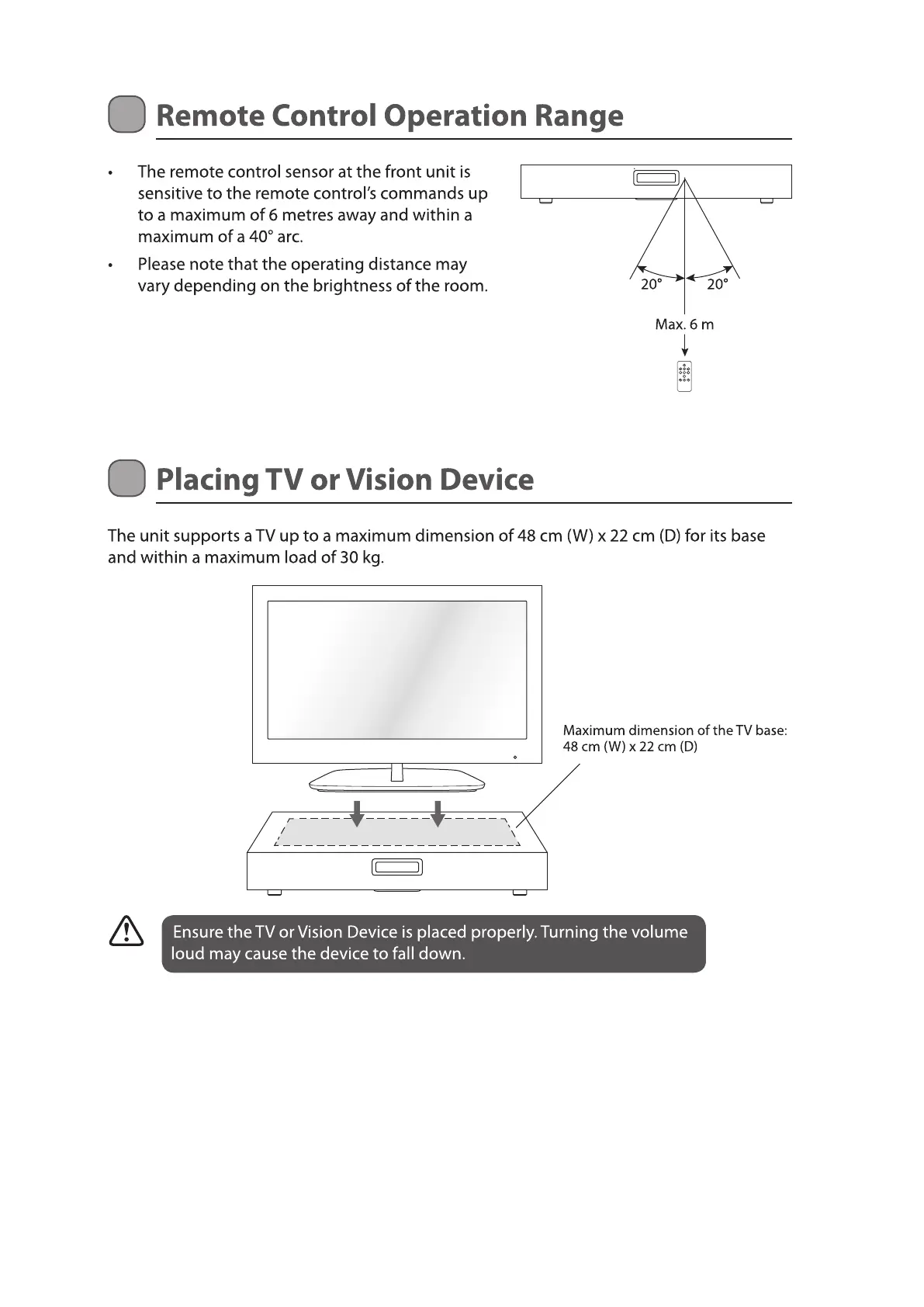 Remote Control Operation Range

• The remote control sensor at the front unit is sensitive to the remote control's commands up to a maximum of 6 metres away and within a maximum of a 40° arc.

• Please note that the operating distance may vary depending on the brightness of the room.

20° 20°

Max. 6 m

Placing TV or Vision Device

The unit supports a TV up to a maximum dimension of 48 cm (W) x 22 cm (D) for its base and within a maximum load of 30 kg.

Maximum dimension of the TV base: 48 cm (W) x 22 cm (D)

Ensure the TV or Vision Device is placed properly. Turning the volume loud may cause the device to fall down.