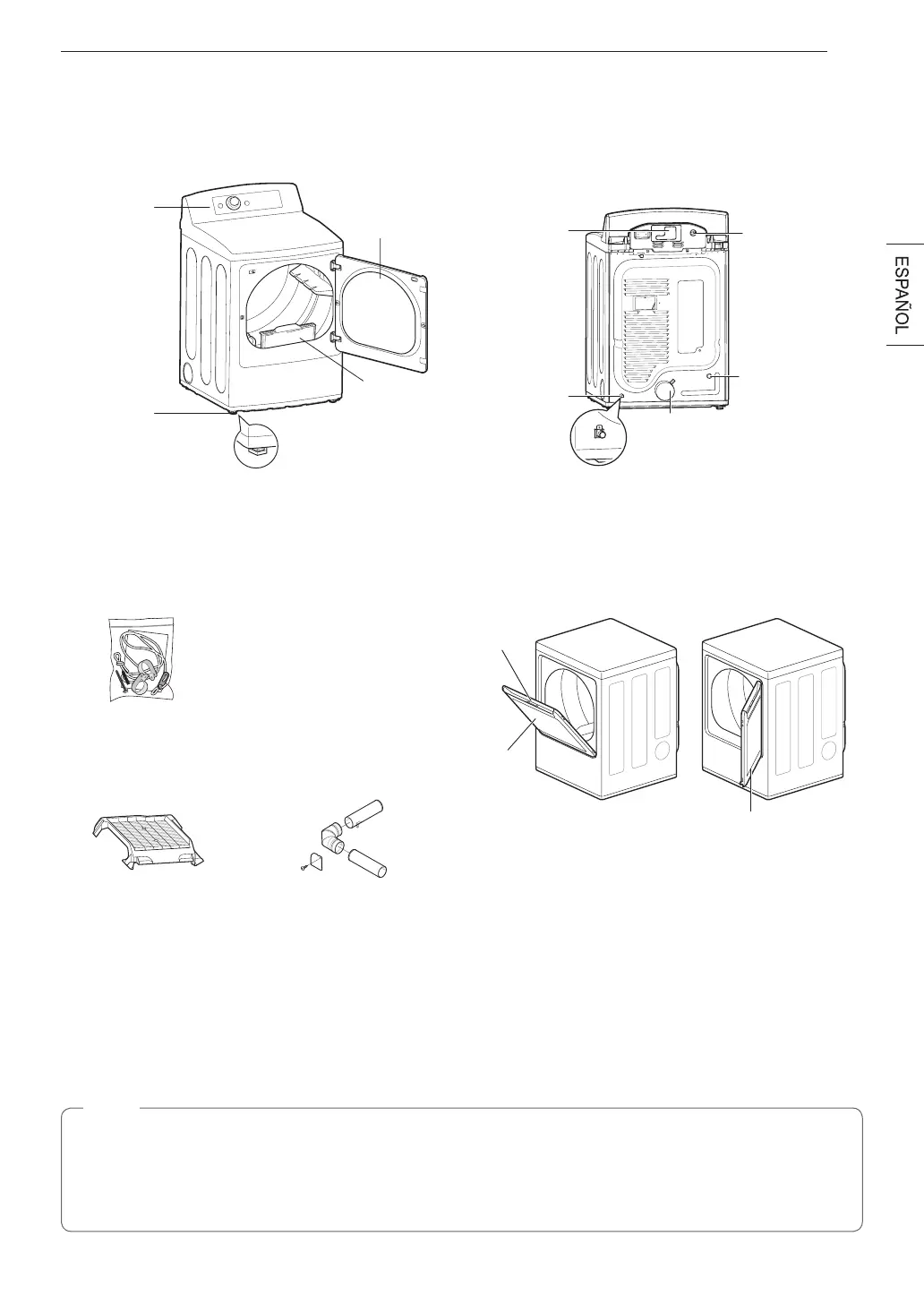 ESPAÑOL