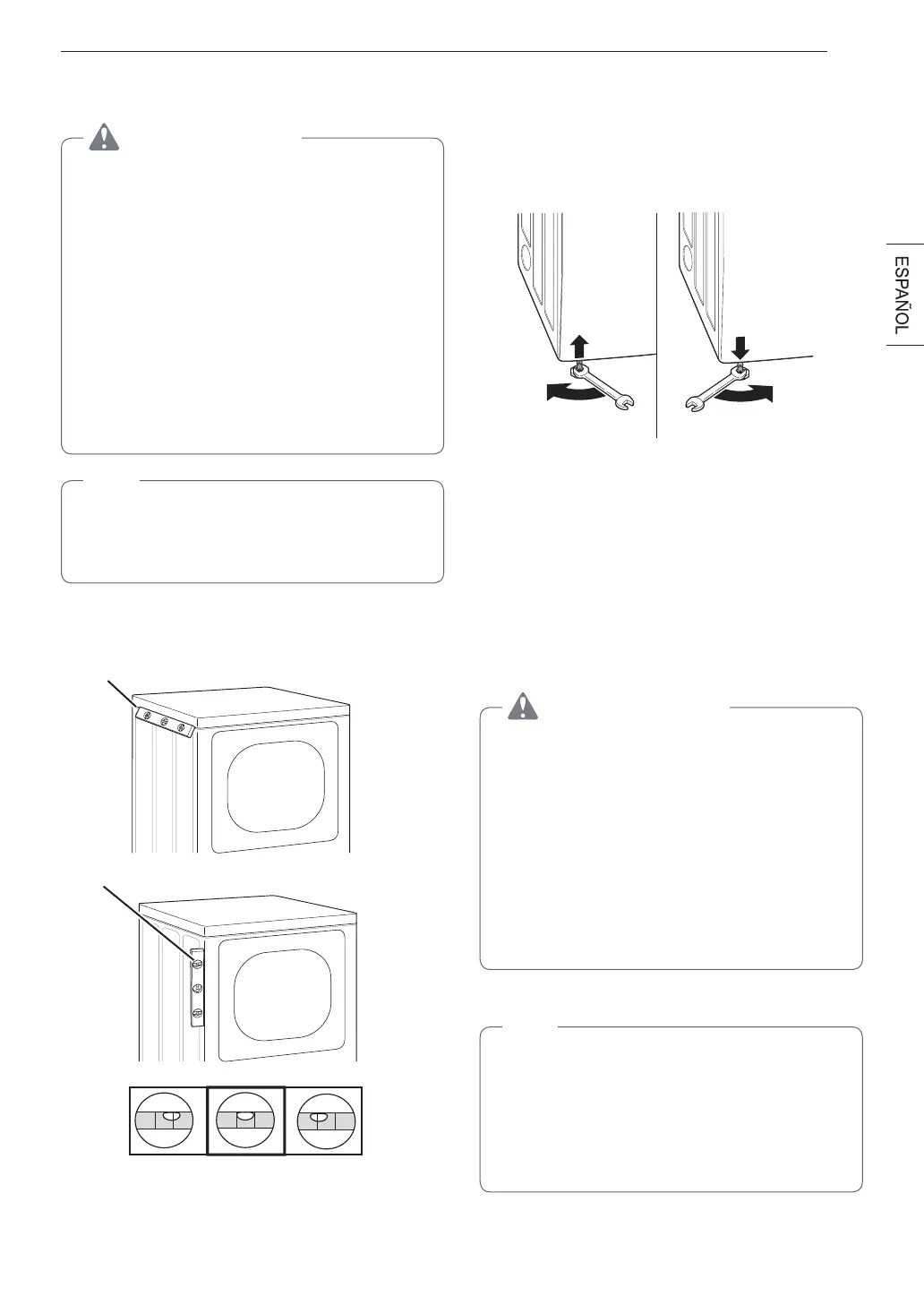 ESPAÑOL