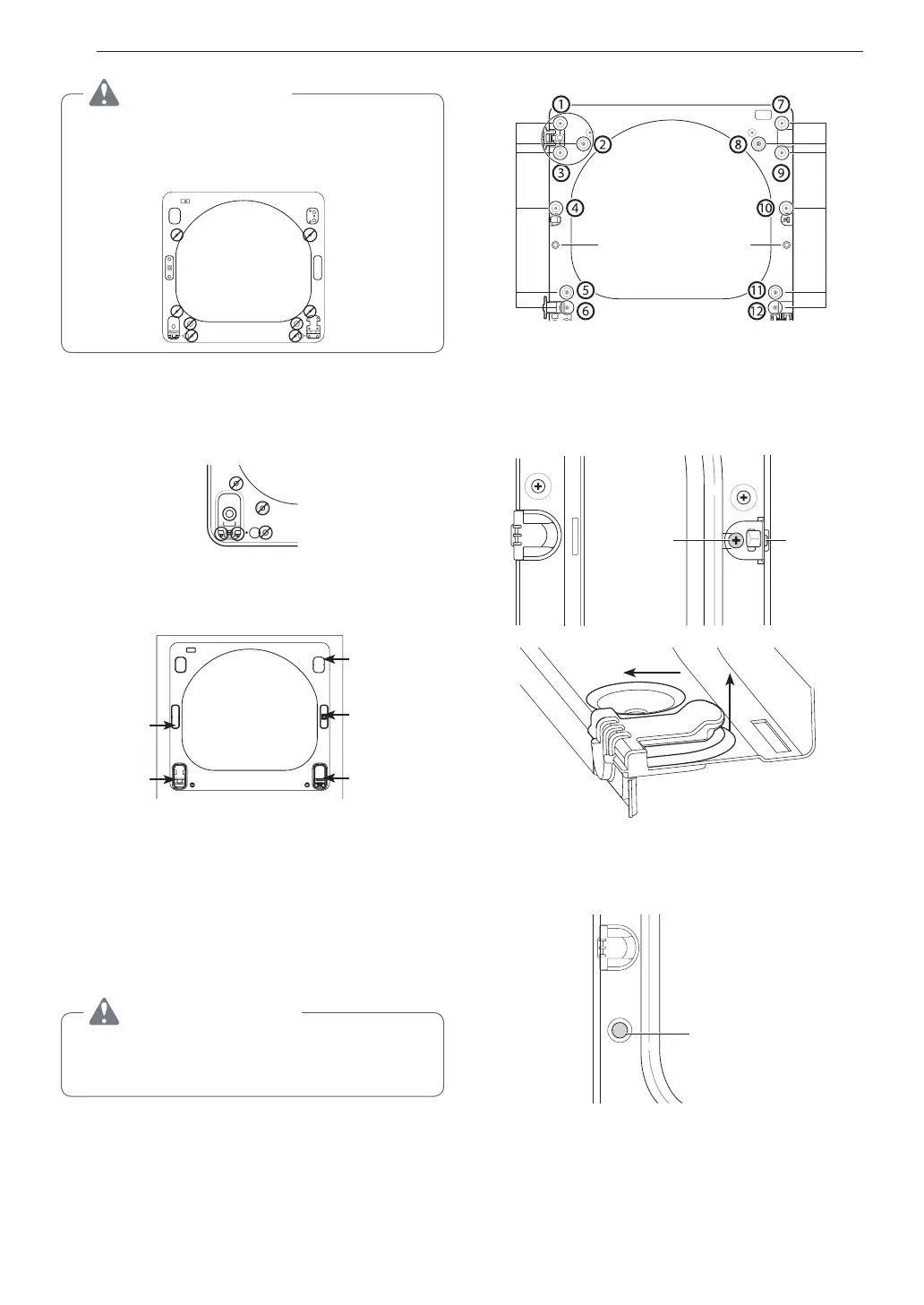 1
2
3
4
5
6
7
8
9
10
11
12