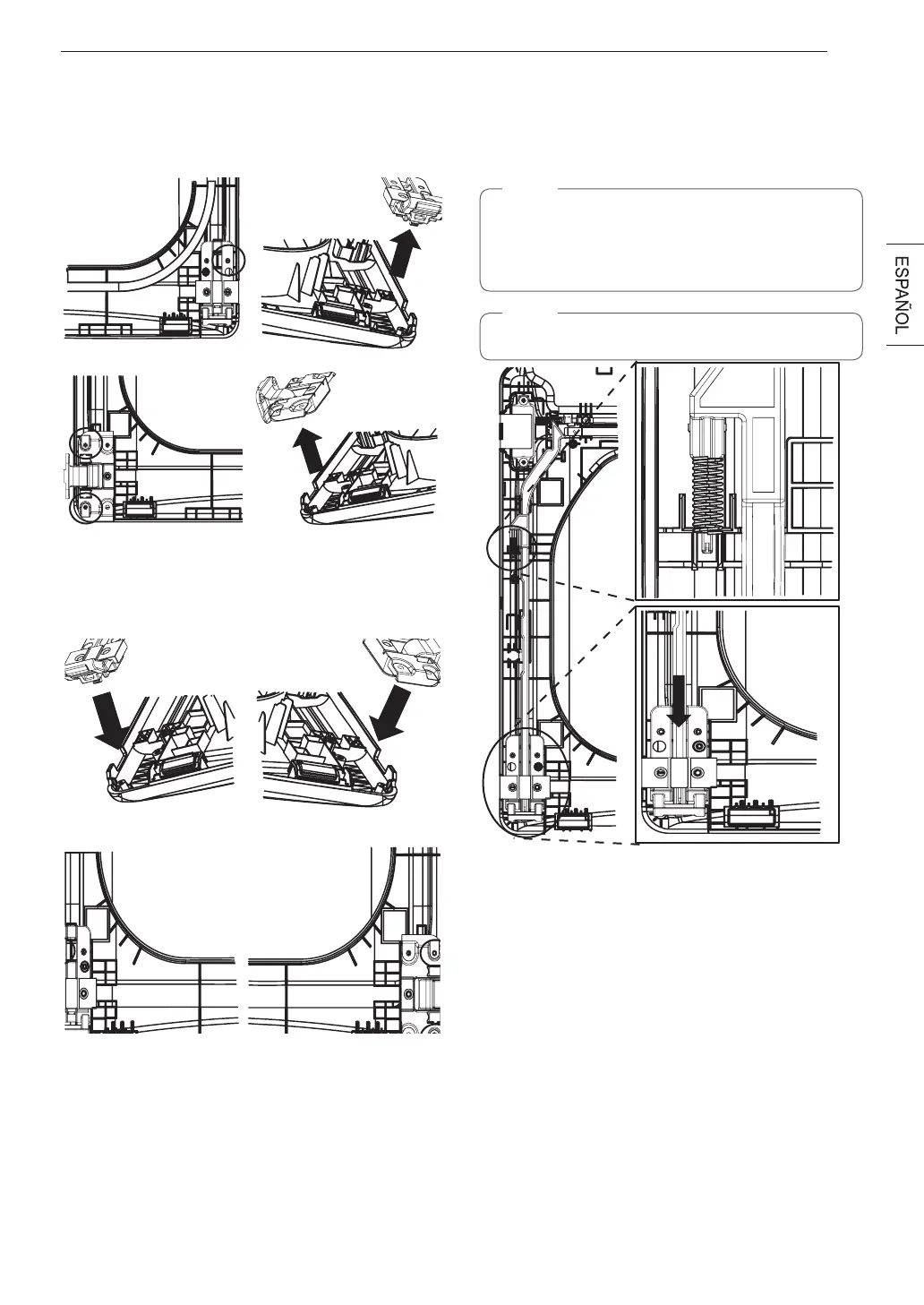 ESPAÑOL