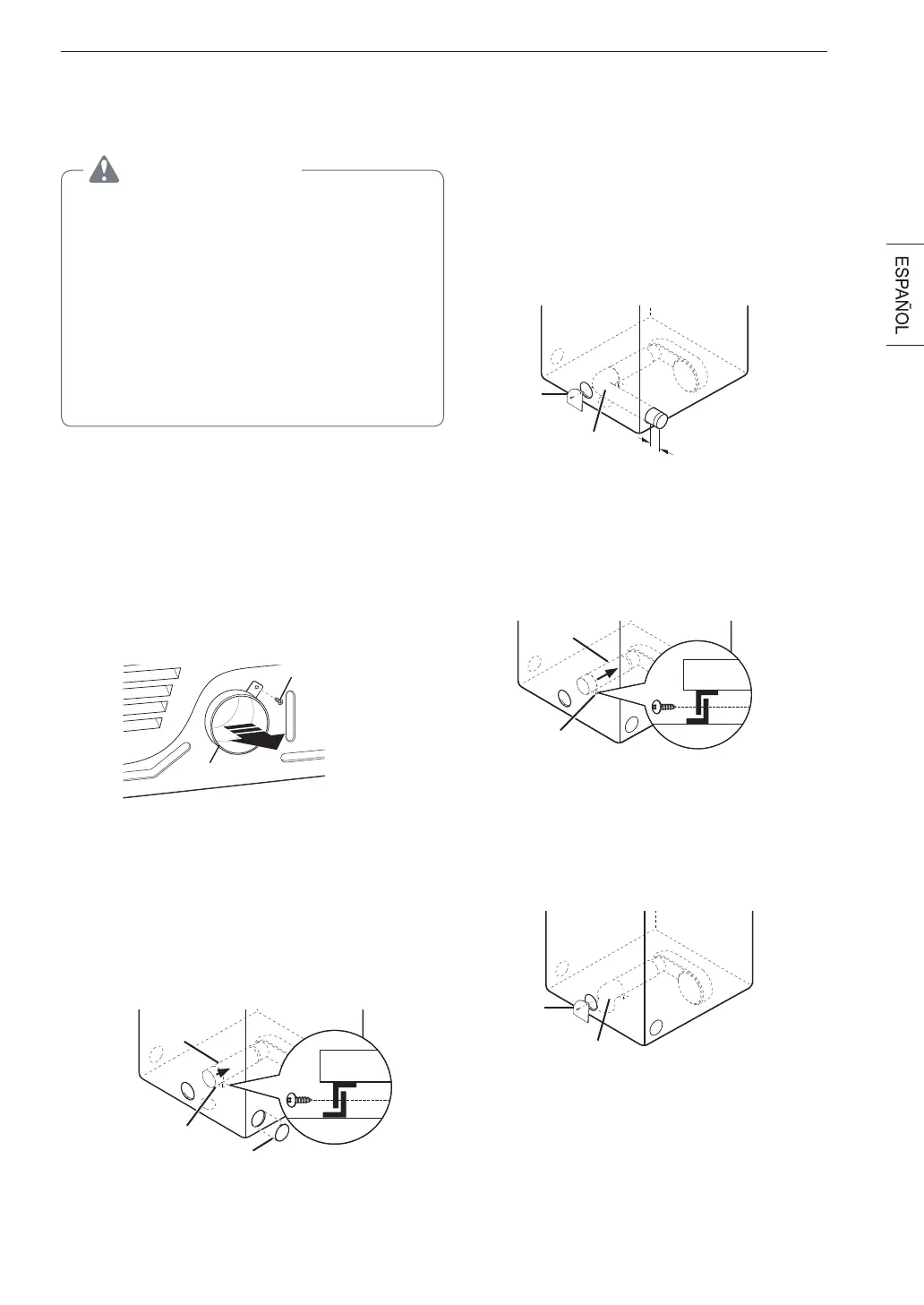 ESPAÑOL