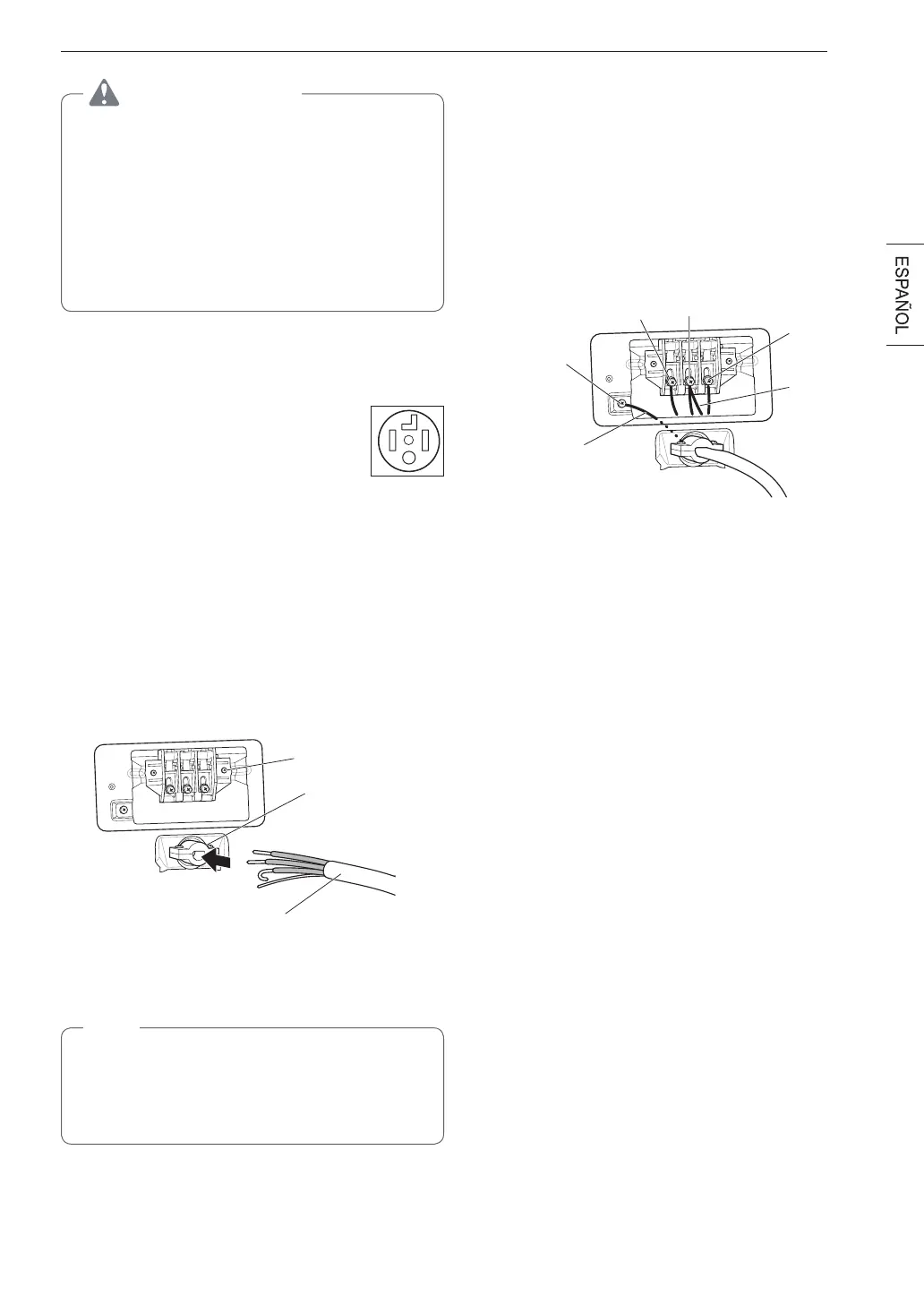 ESPAÑOL