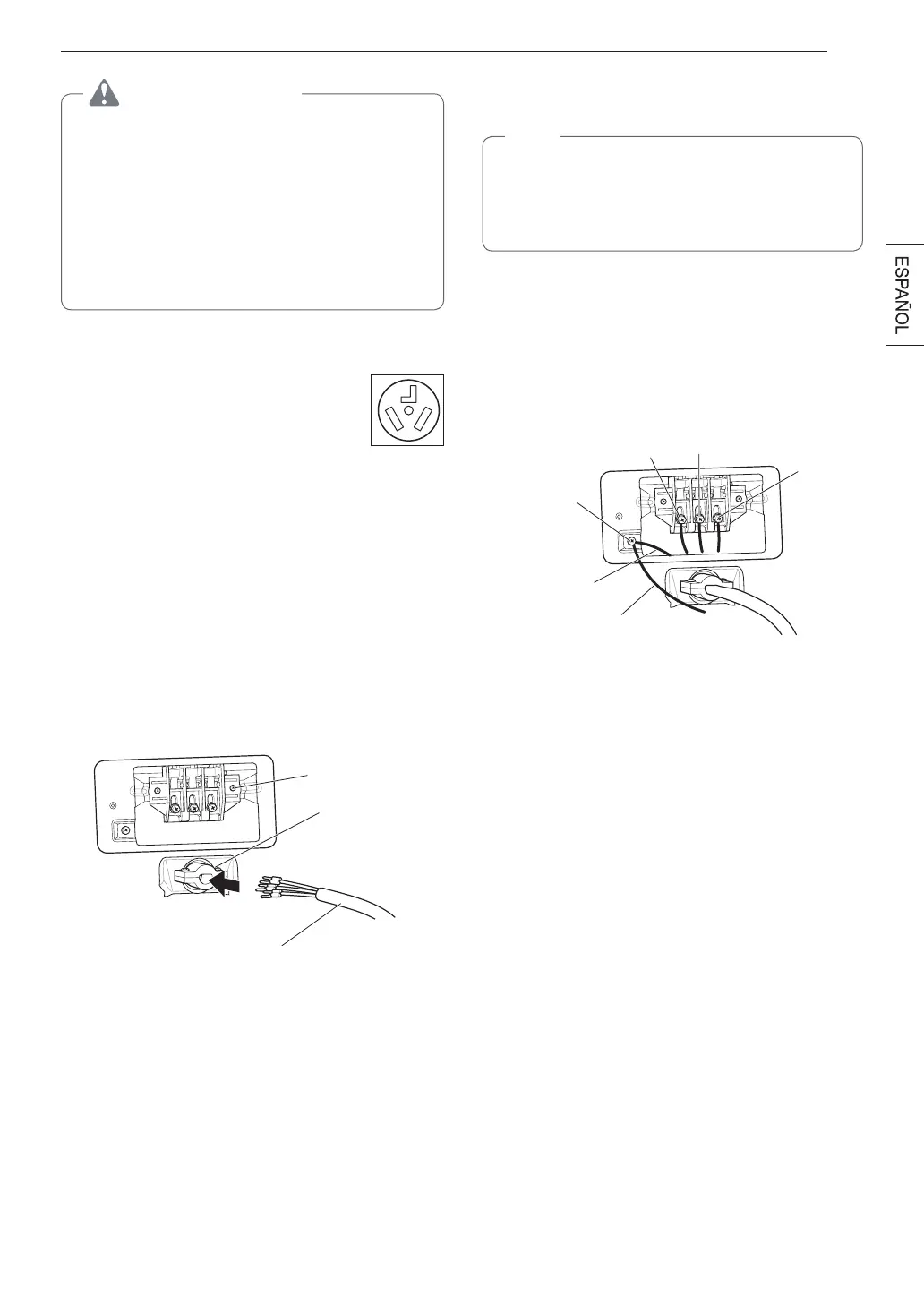 ESPAÑOL