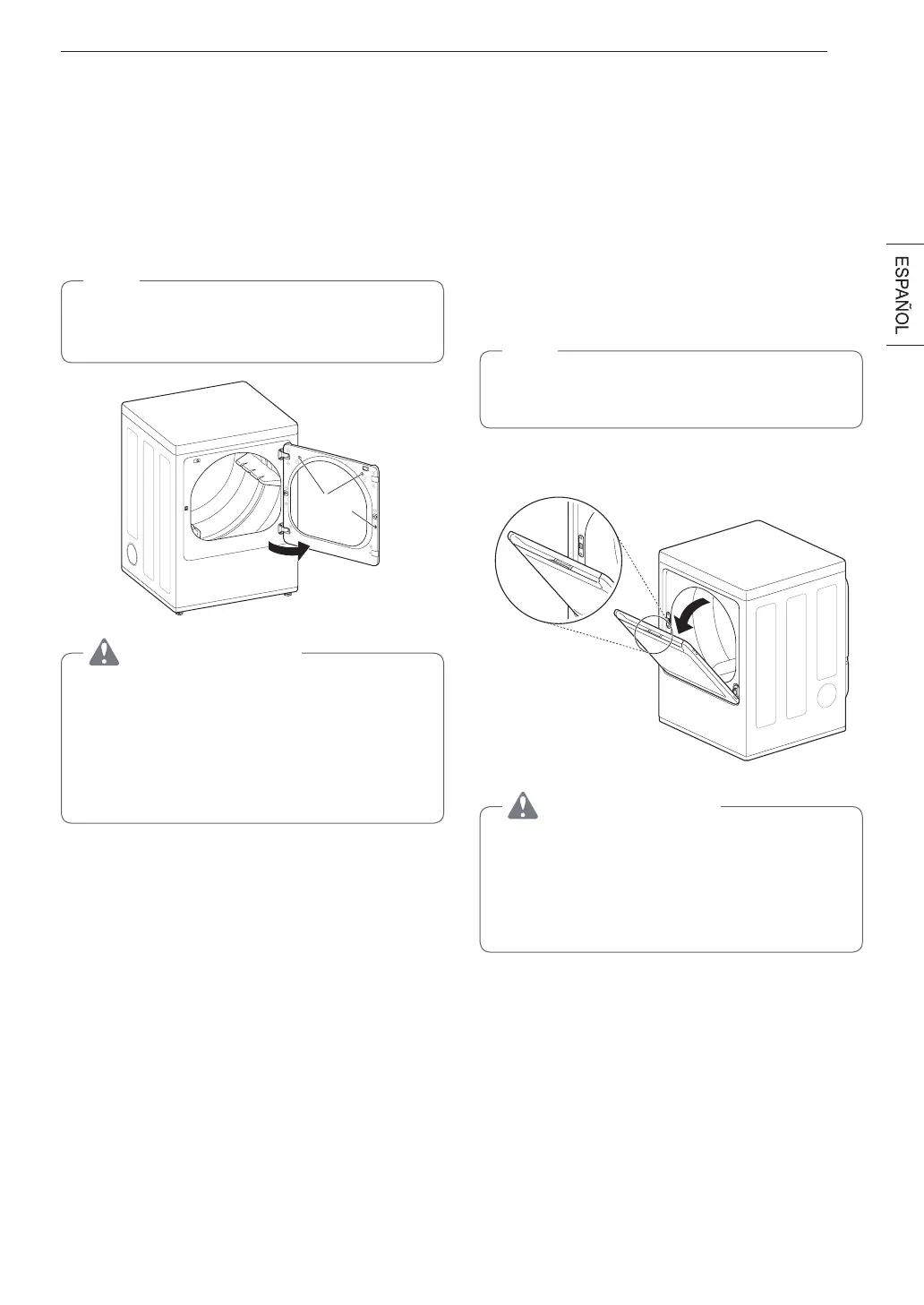 ESPAÑOL