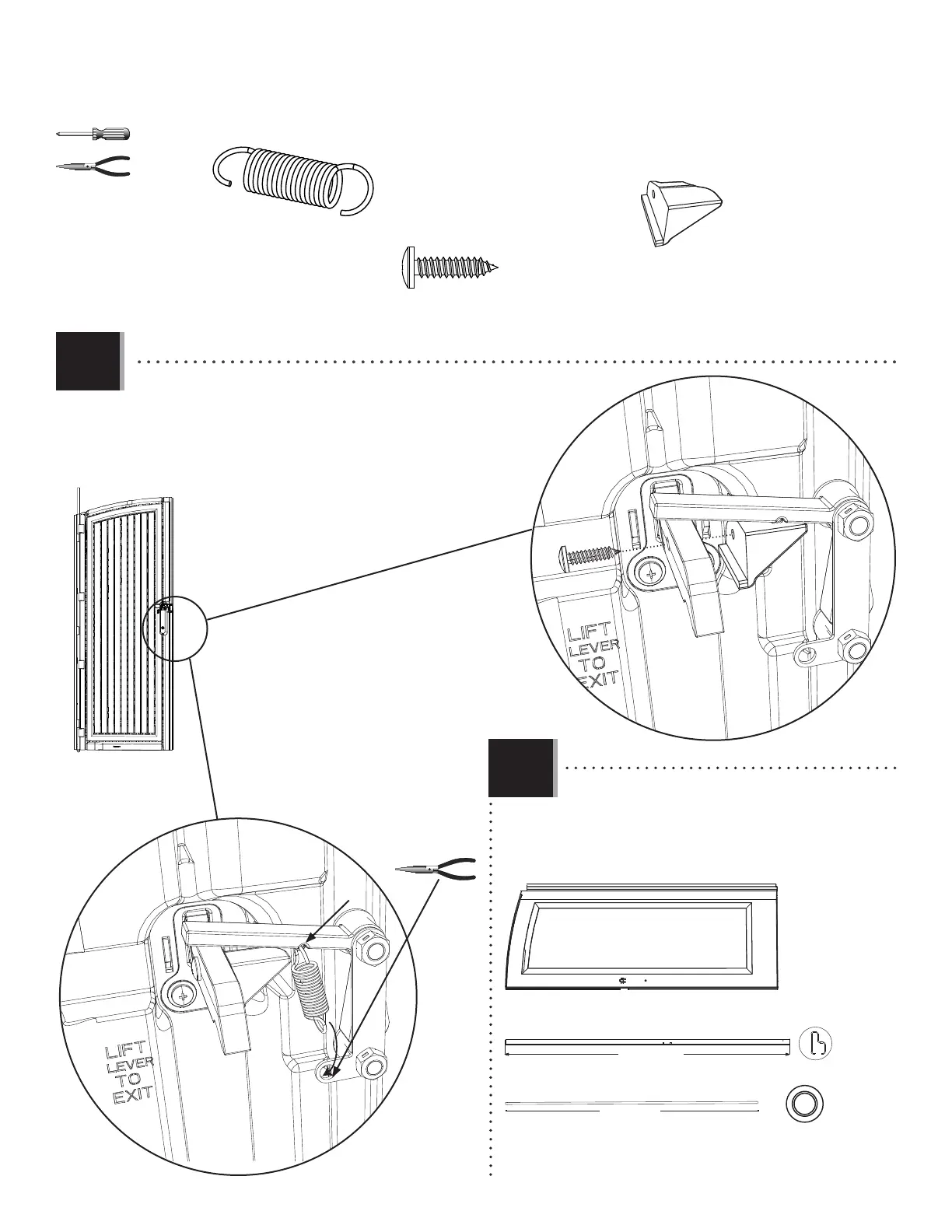 LIFT
LEVER
TO
EXIT

LIFT
LEVER
TO
EXIT