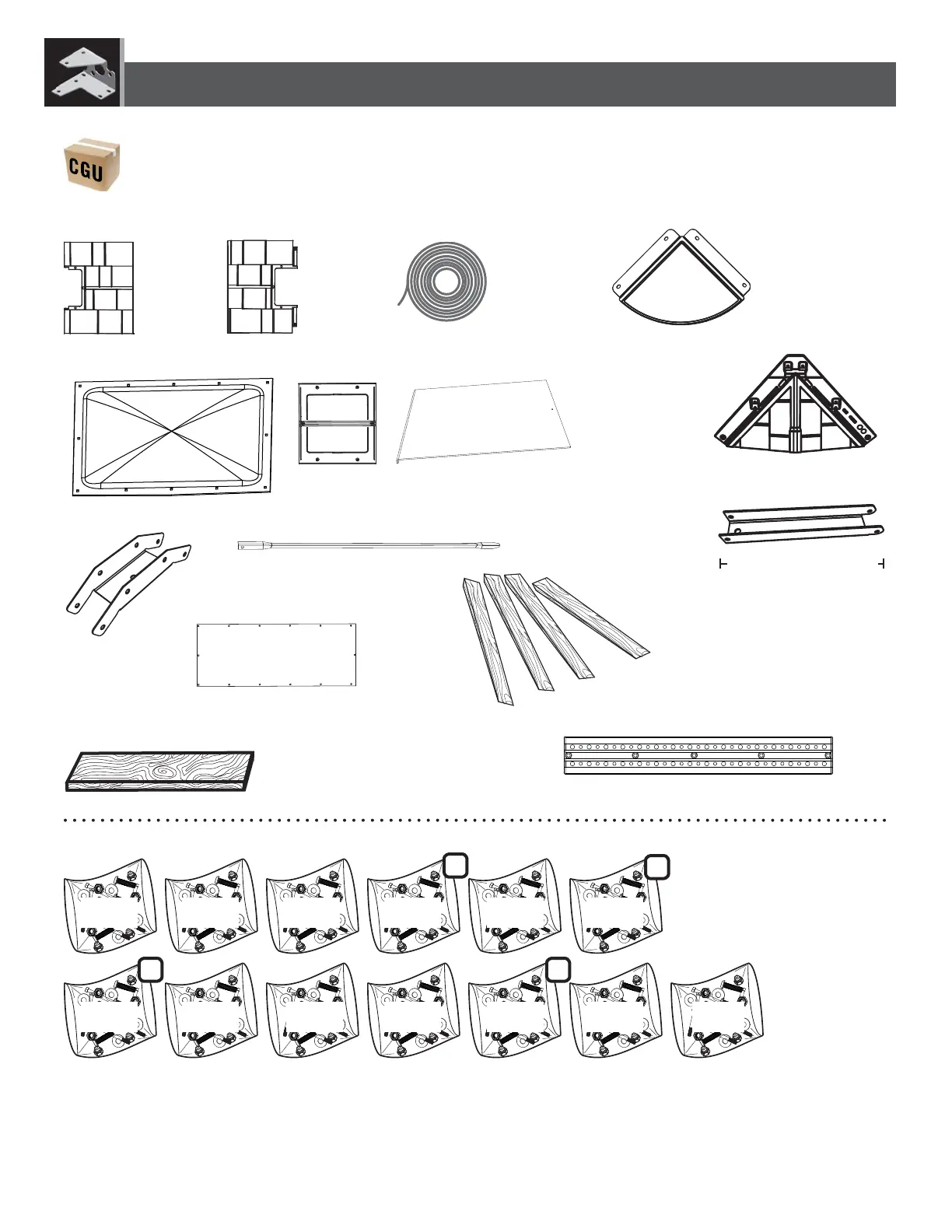 CGU