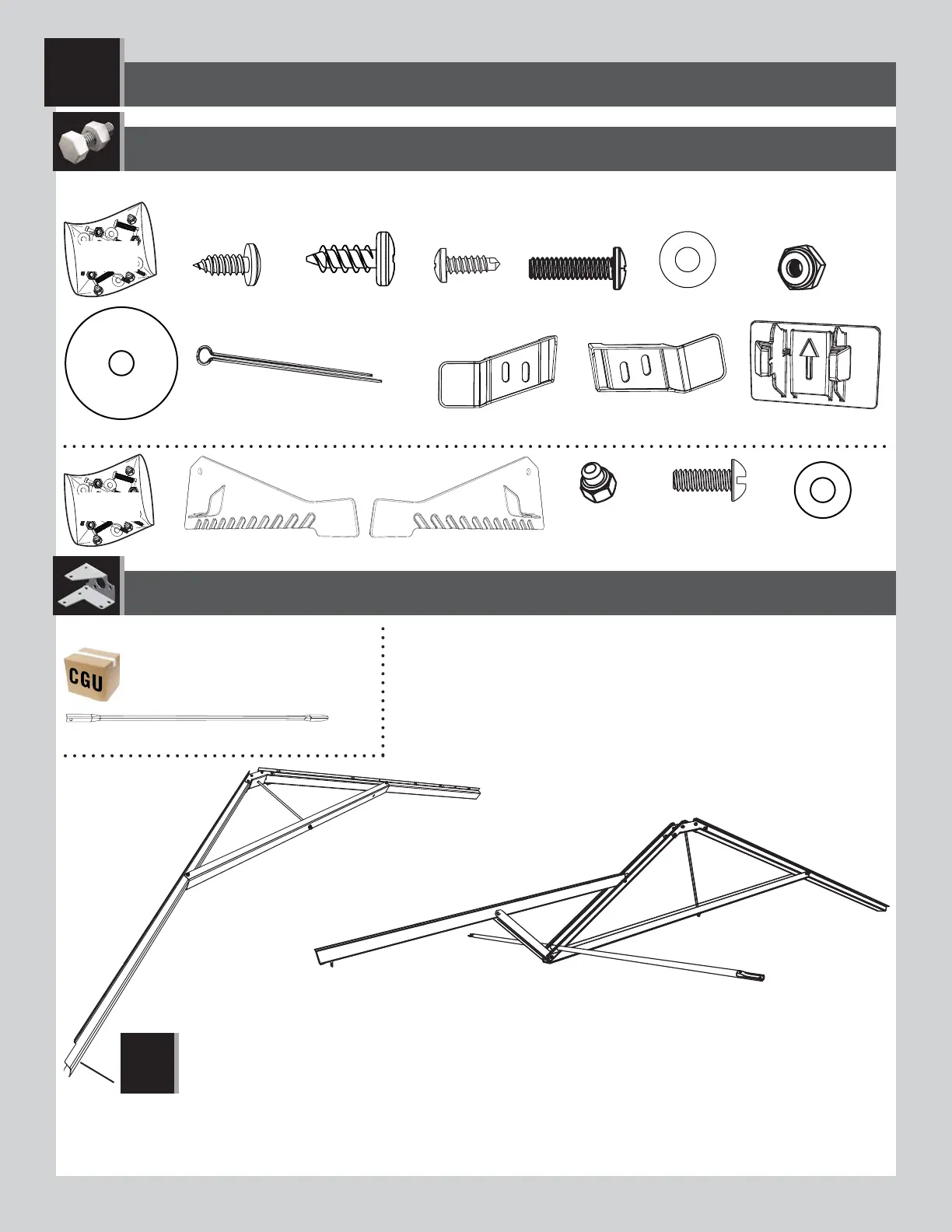 CGU