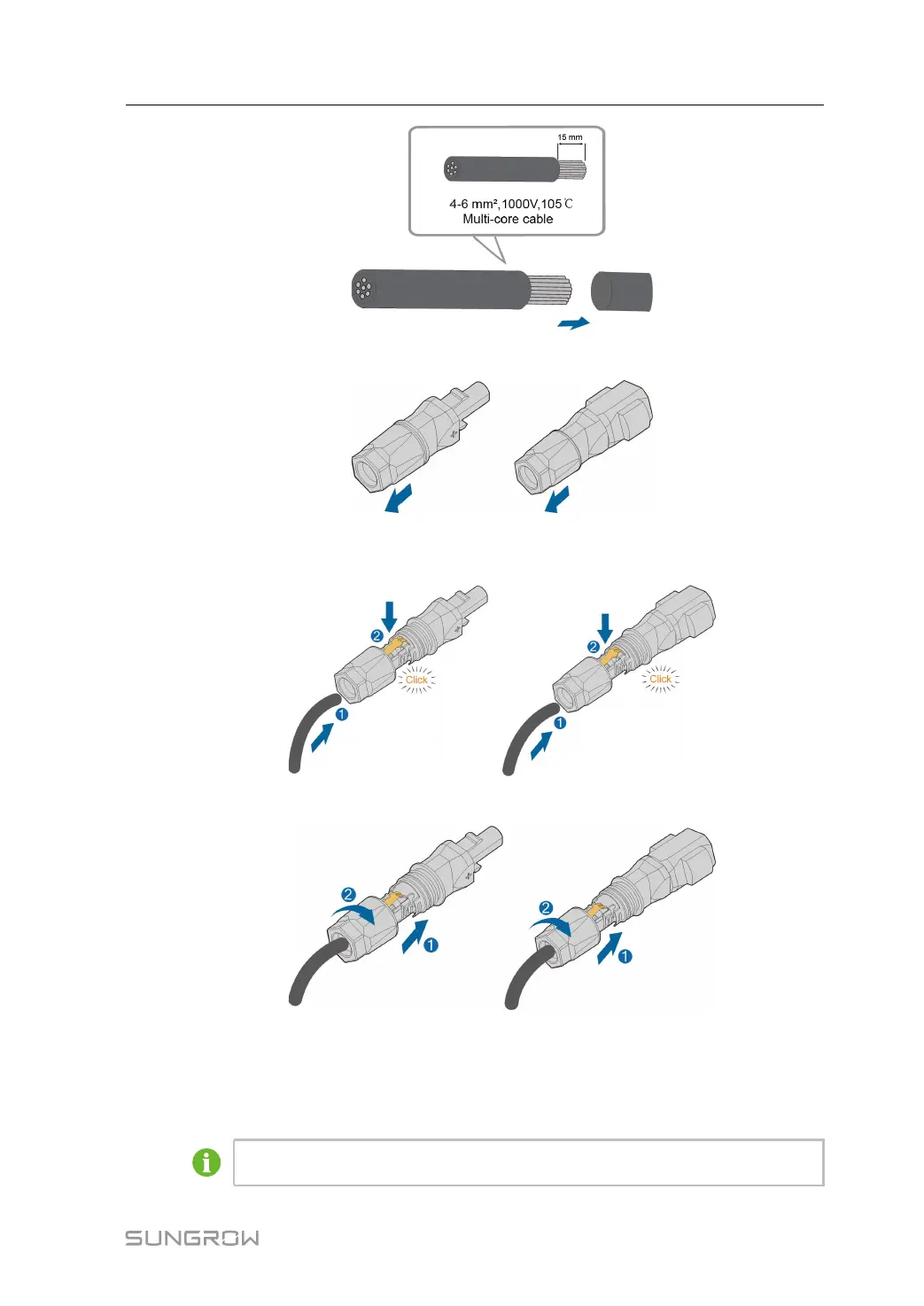 15 mm

4-6 mm², 1000V, 105℃
Multi-core cable

2

Click

1

2

Click

1

2

1

2

1

SUNGROW