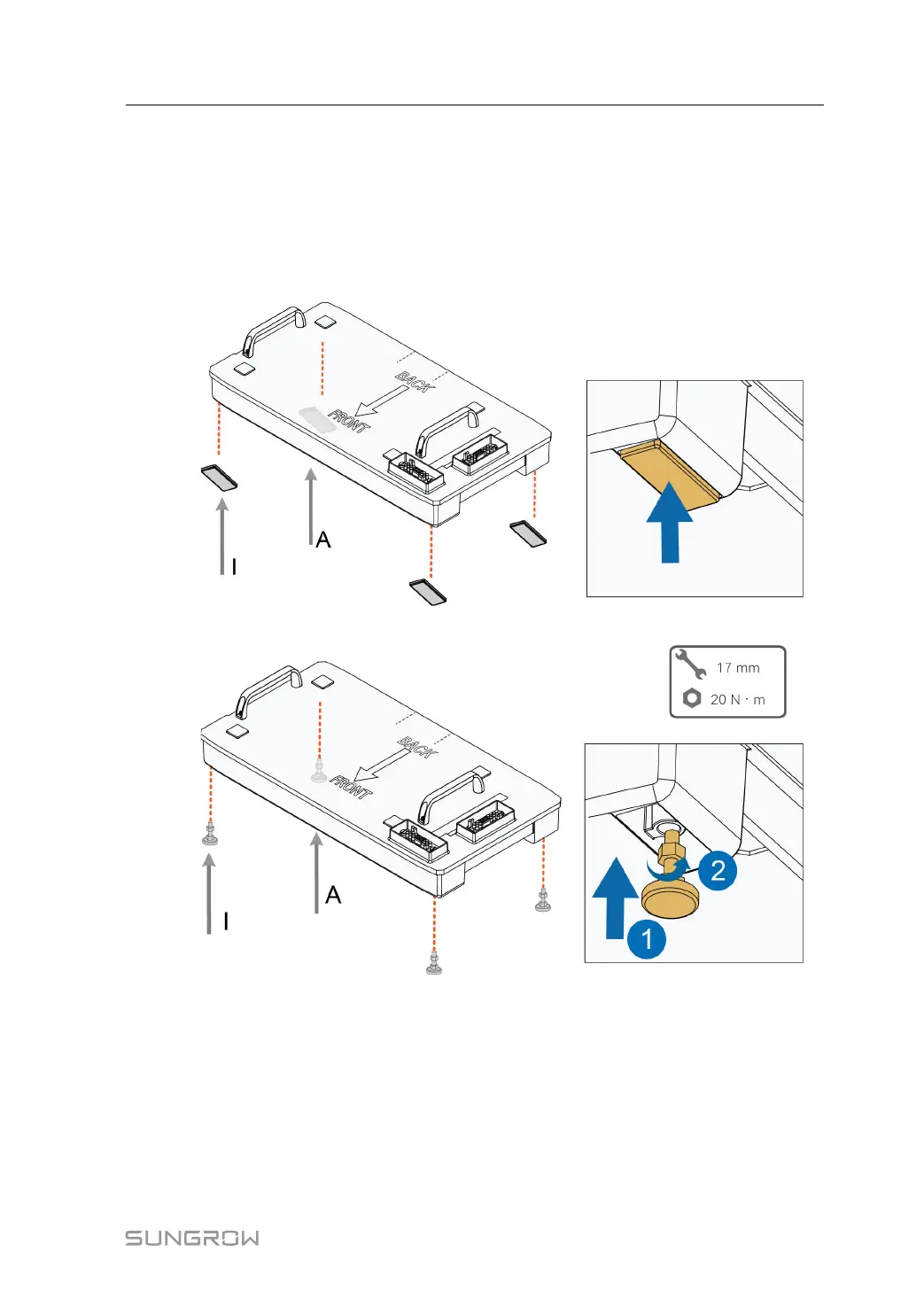 BACK
FRONT
A
I

17 mm
20 N · m

BACK
FRONT
A
I
2
1

SUNGROW