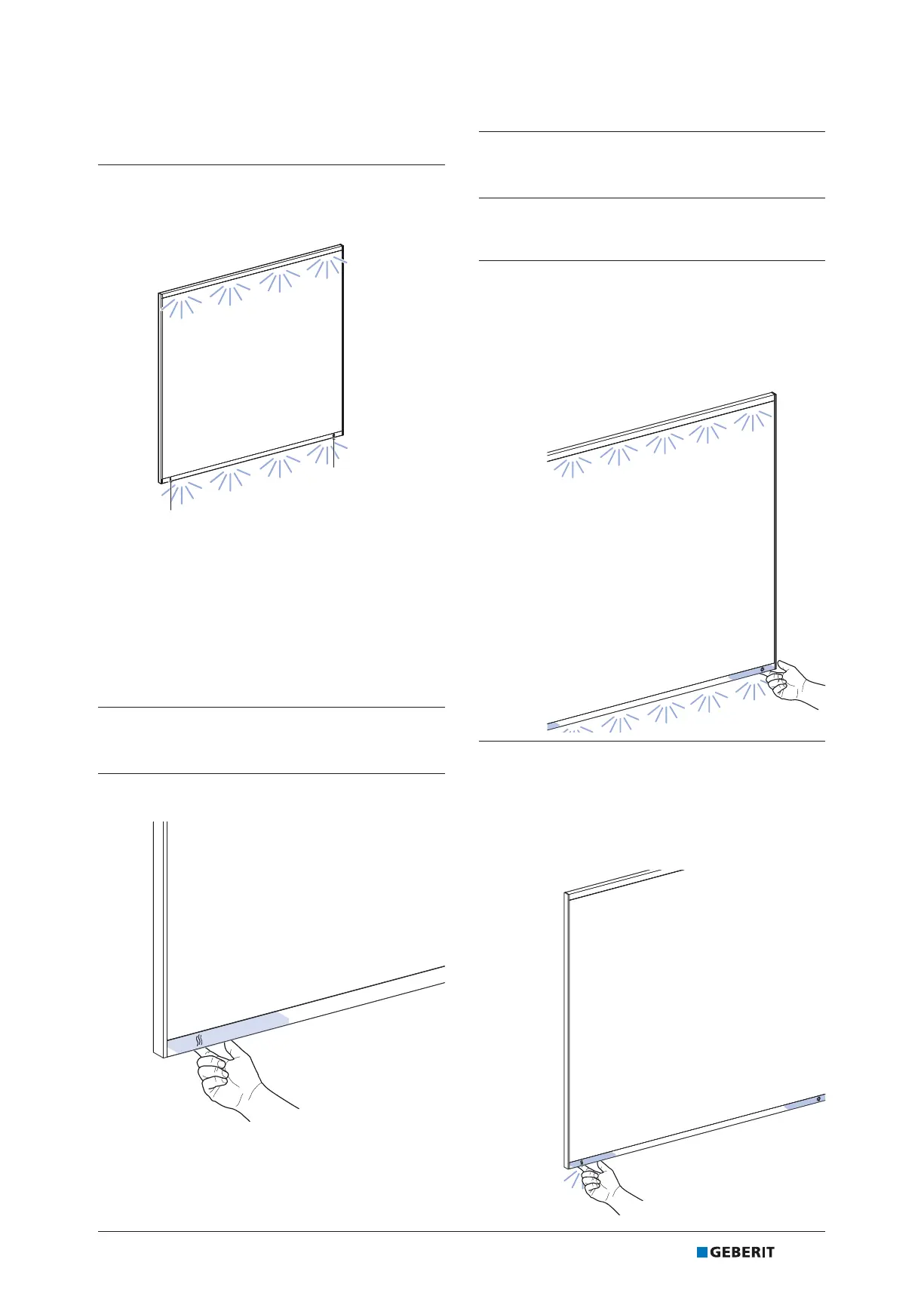 GEBERIT