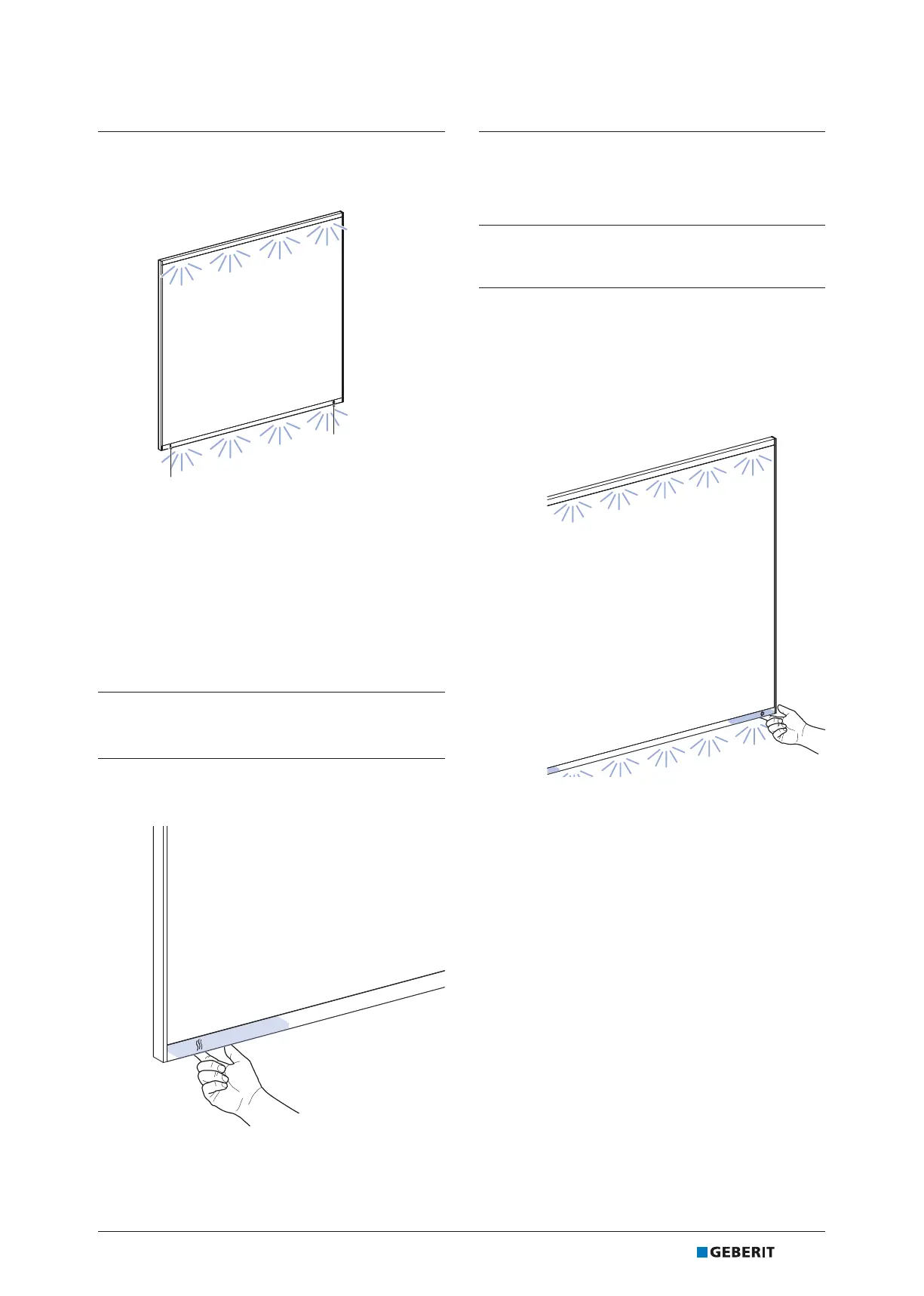 GEBERIT