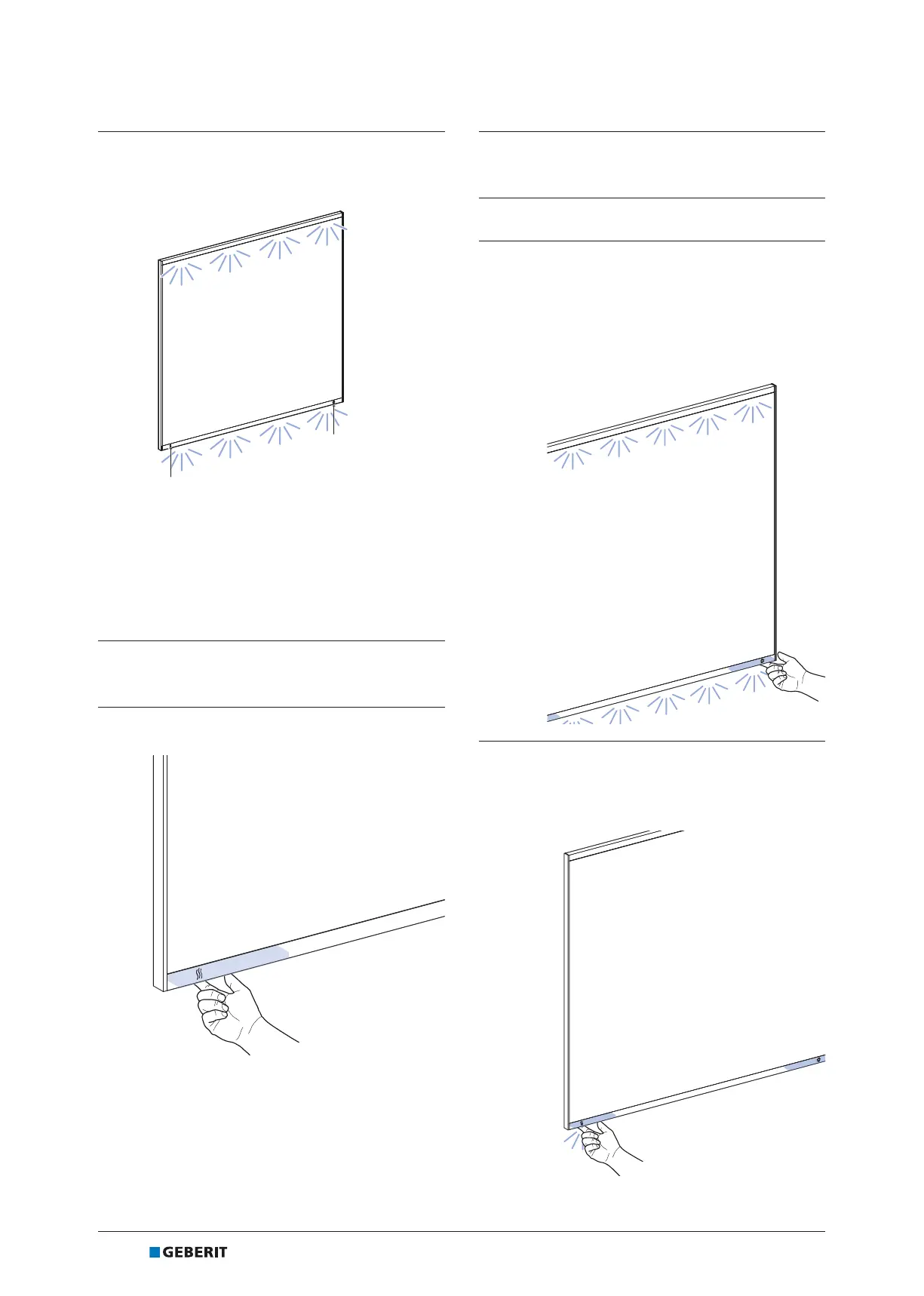 GEBERIT