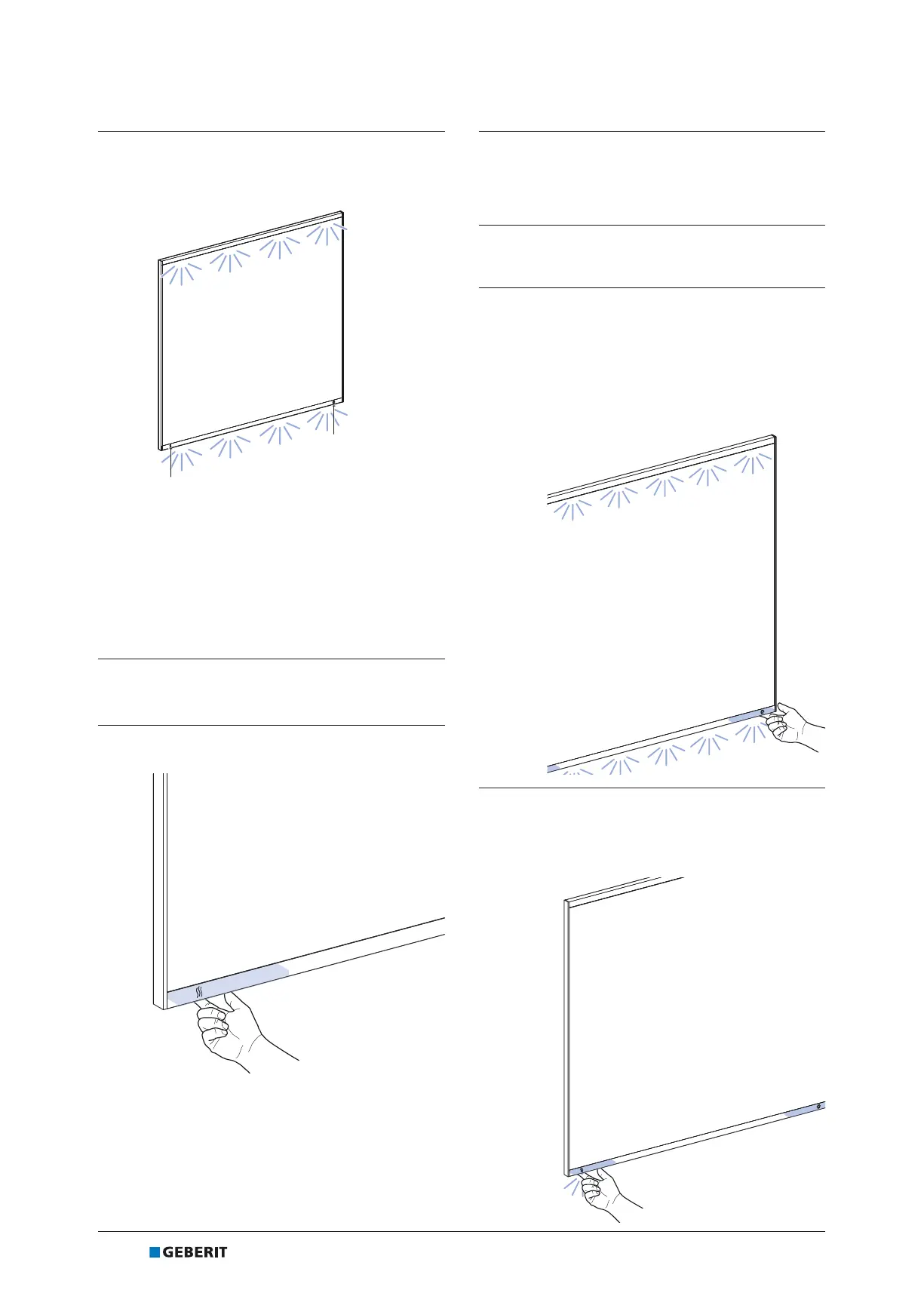 GEBERIT