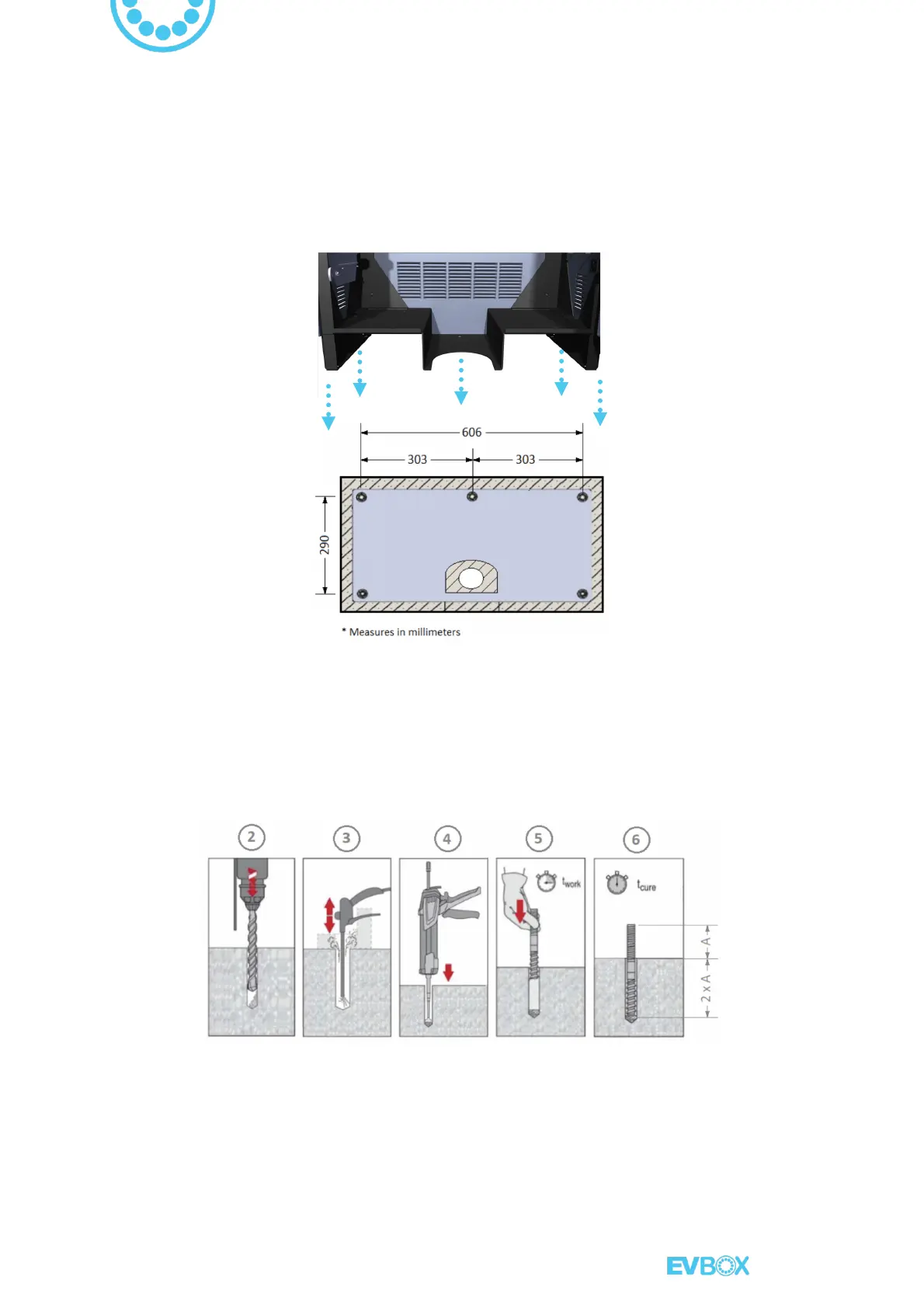 606
303
303
290
* Measures in millimeters

2
3
4
5
6
$t_{work}$
$t_{cure}$
A
2 x A

EVBOX