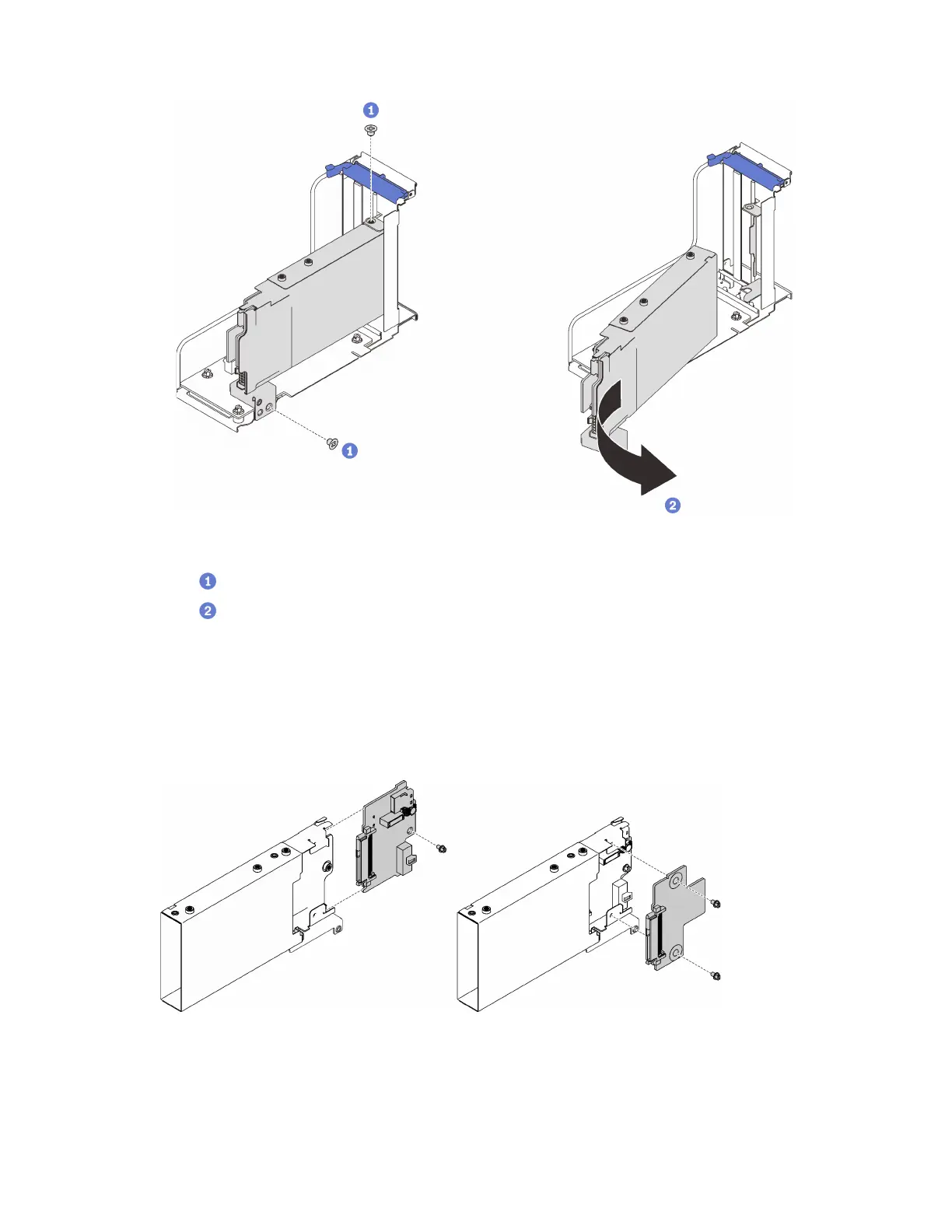 1

1

2

1

2