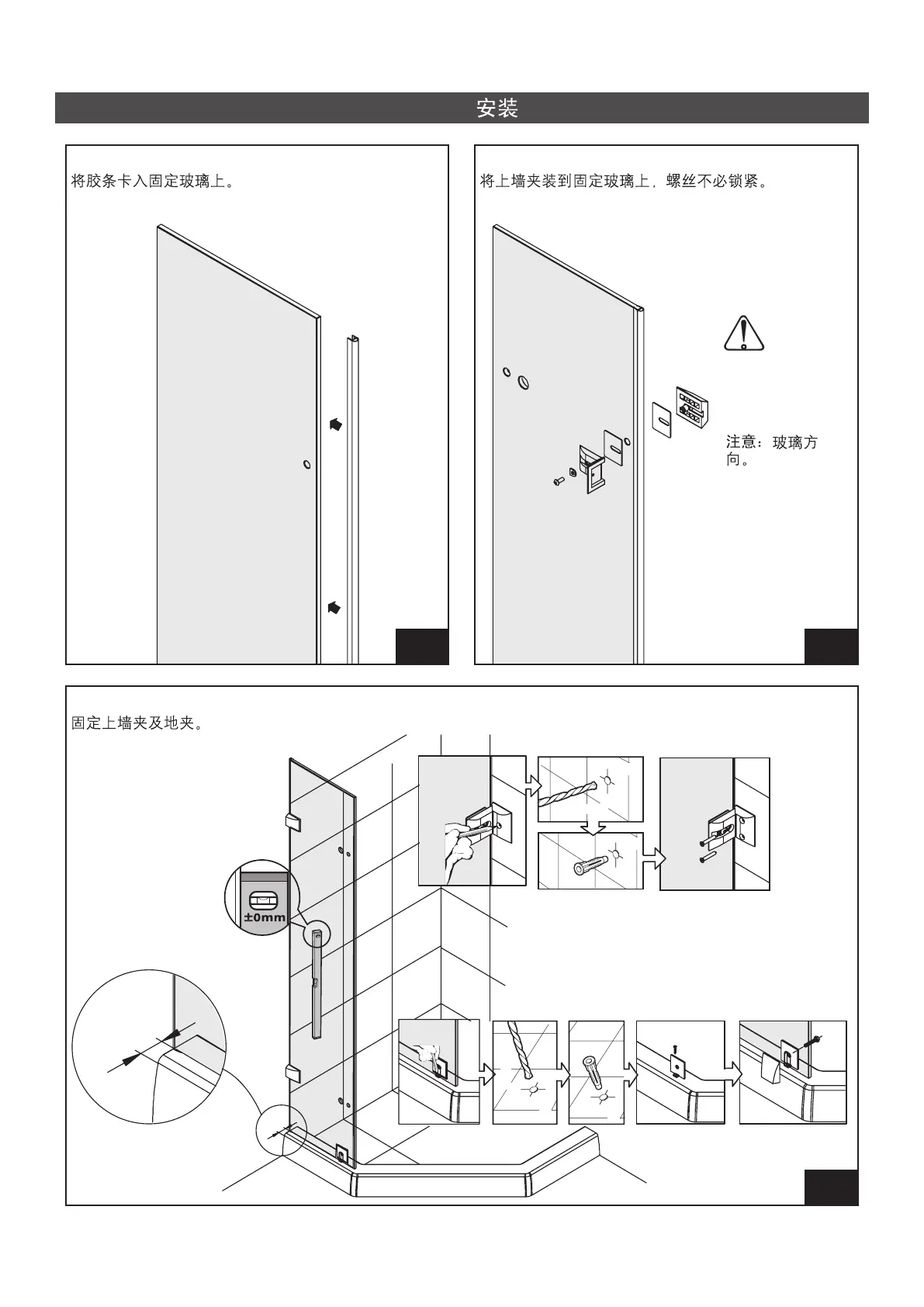 安装

将胶条卡入固定玻璃上。

将上墙夹装到固定玻璃上，螺丝不必锁紧。

注意：玻璃方向。

固定上墙夹及地夹。

±0mm