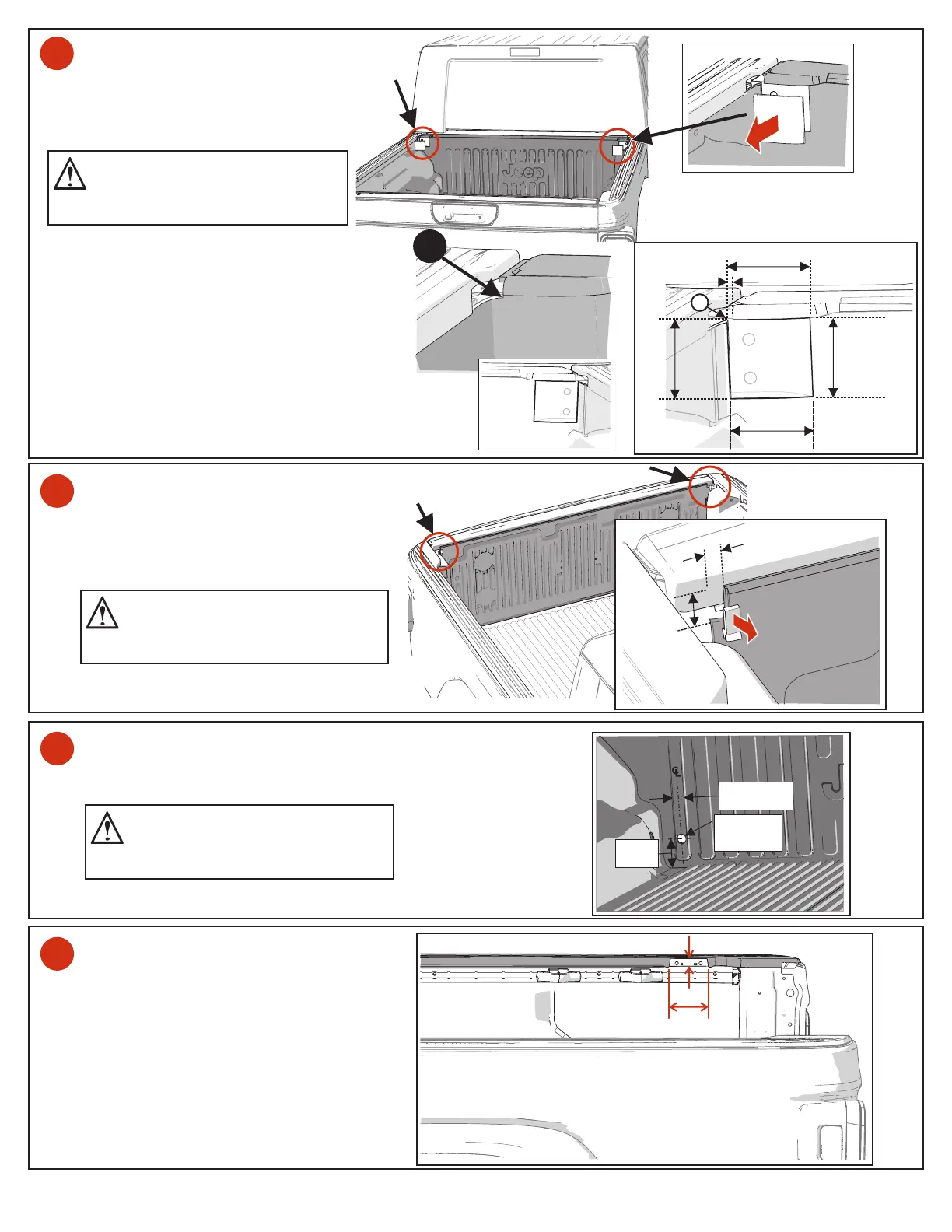 Jeep