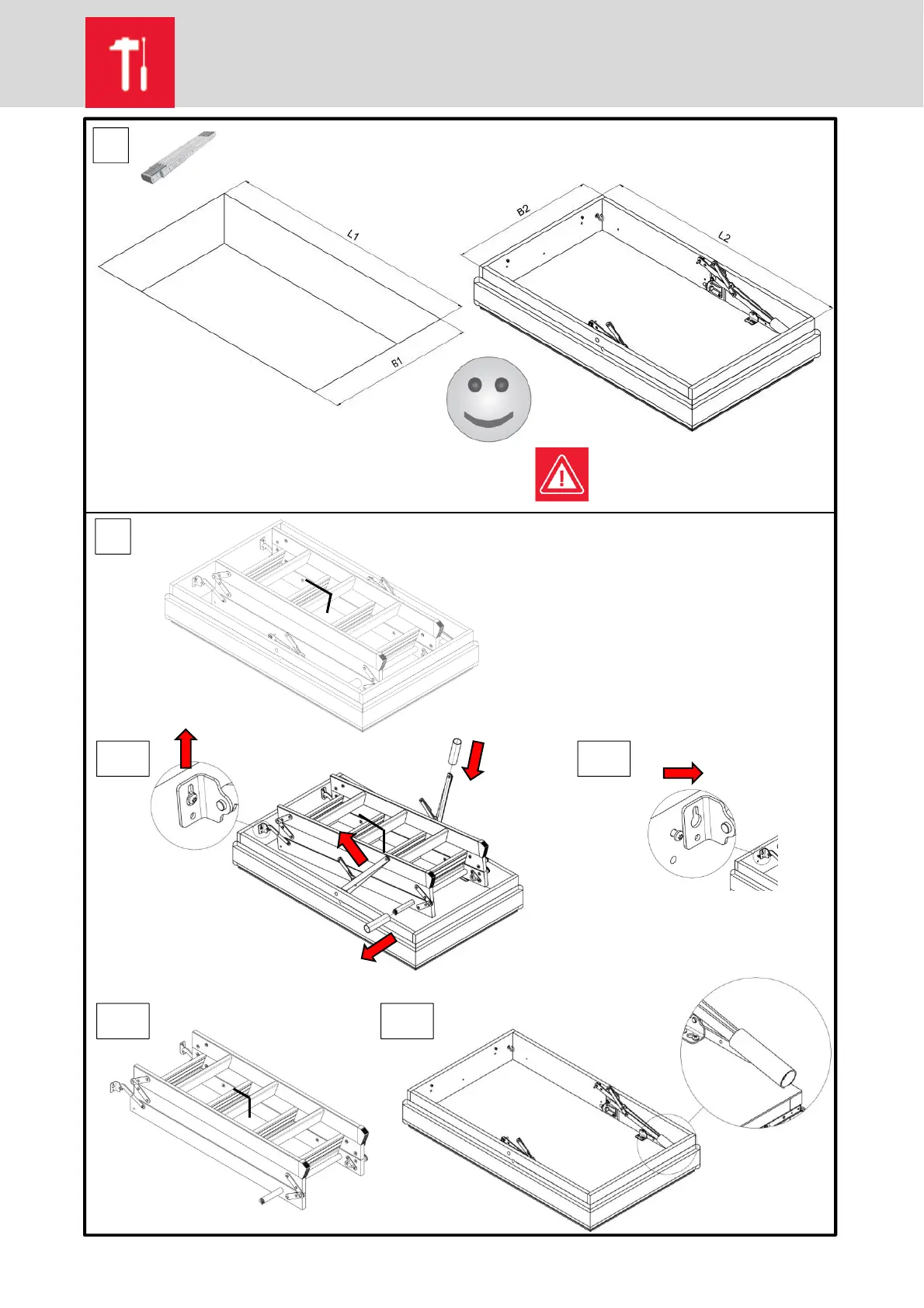 L1

B1

B2

L2