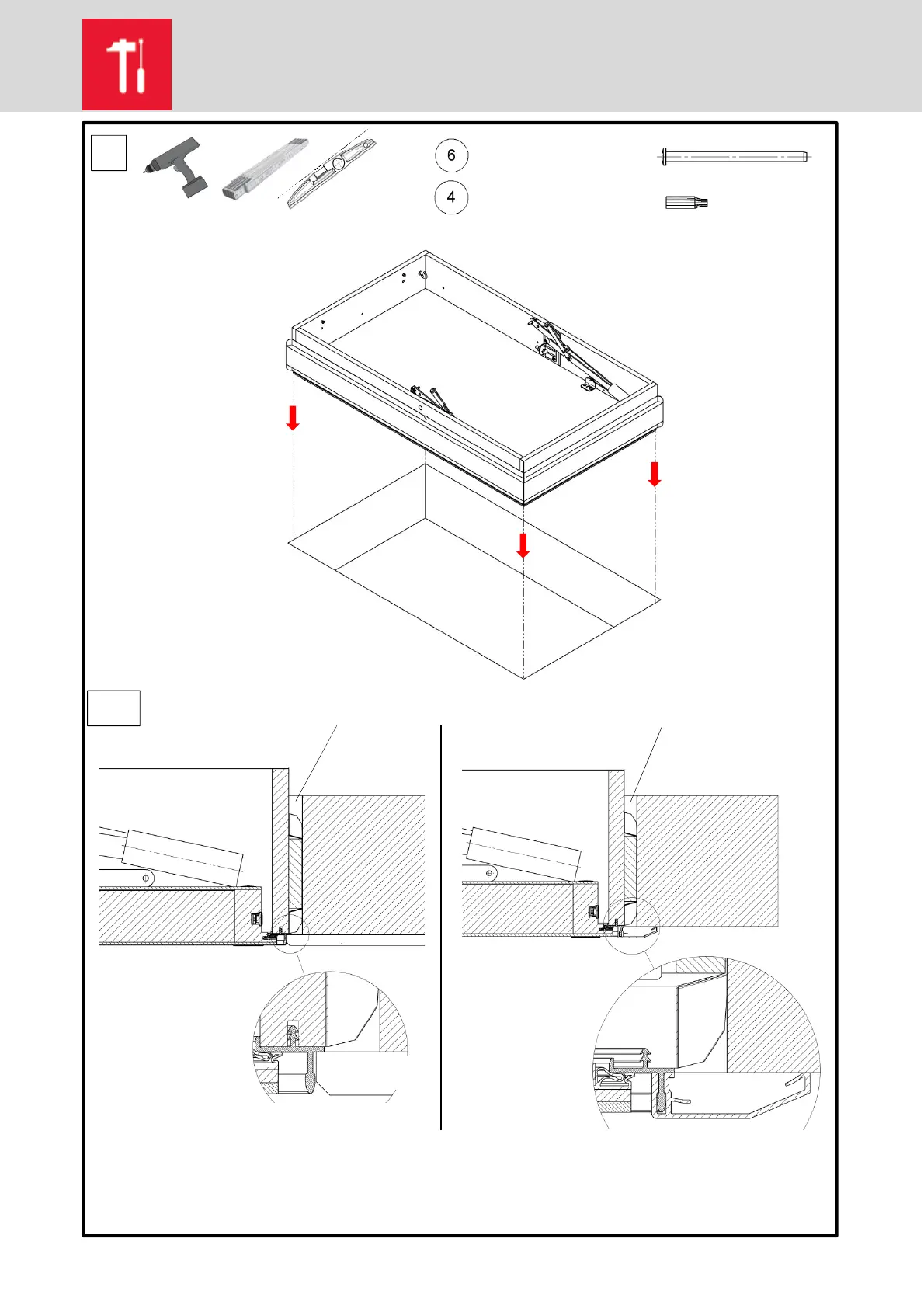 6

4