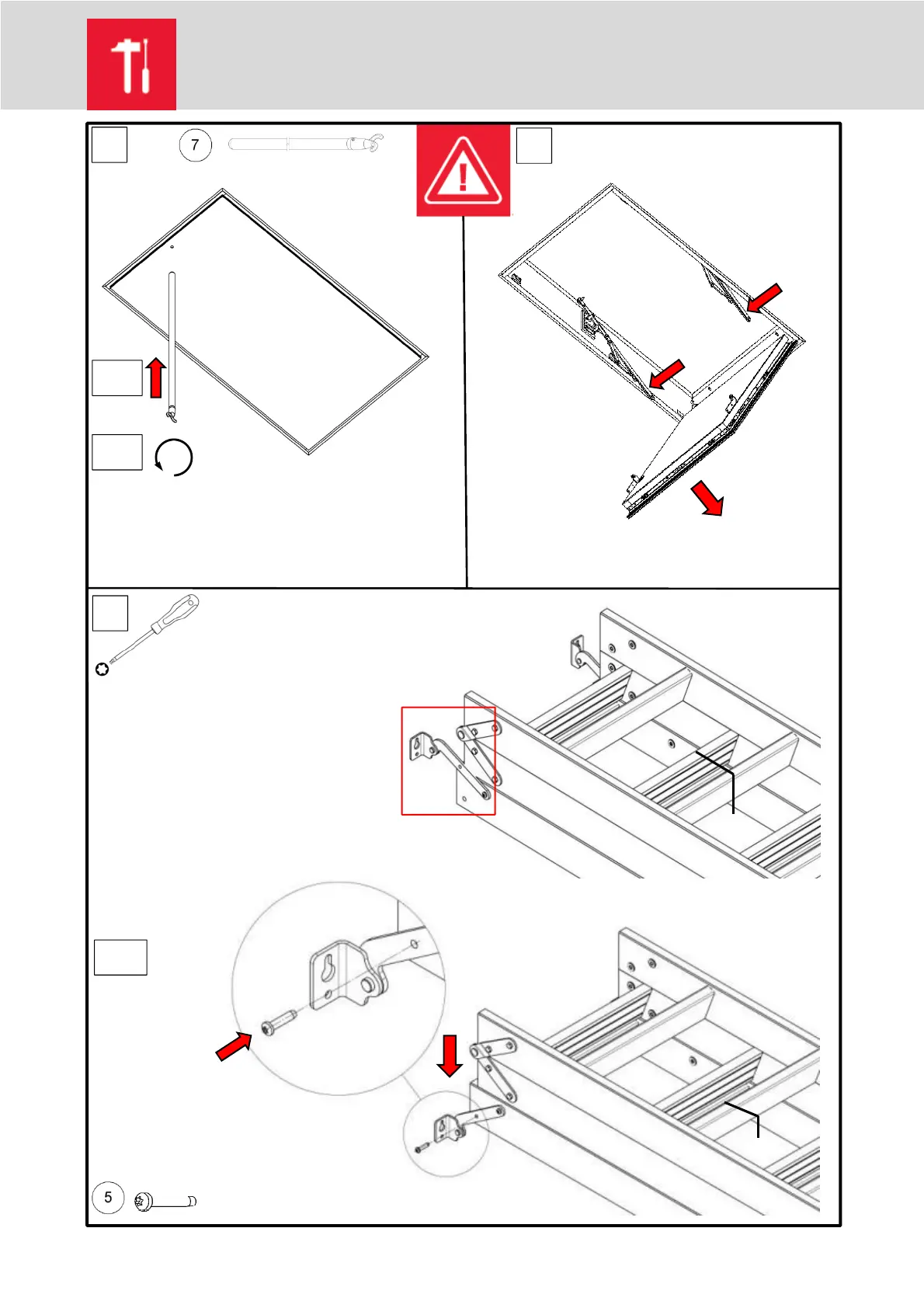 7

5