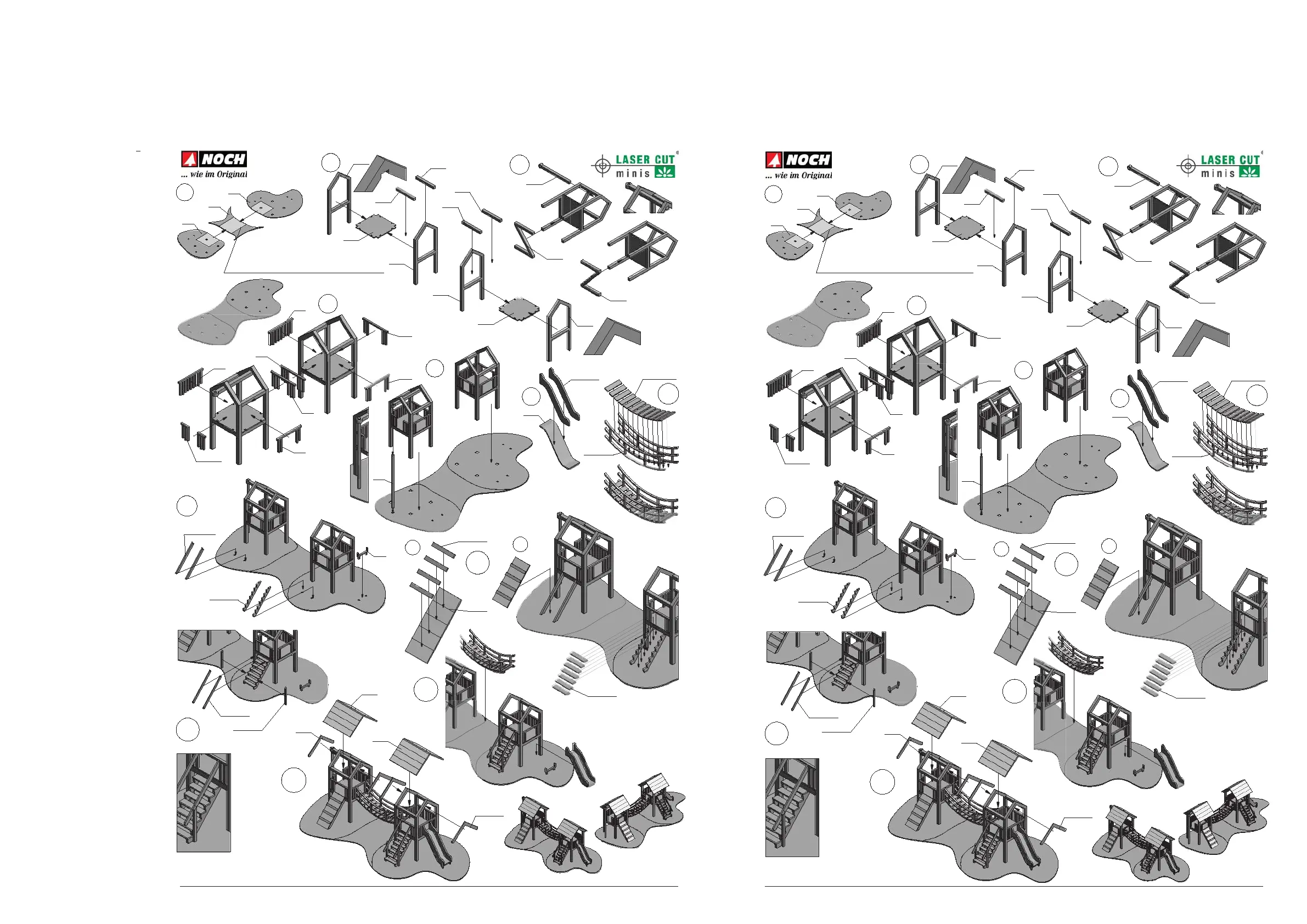 NOCH
... wie im Original

LASER CUT
minis

NOCH
... wie im Original

LASER CUT
minis