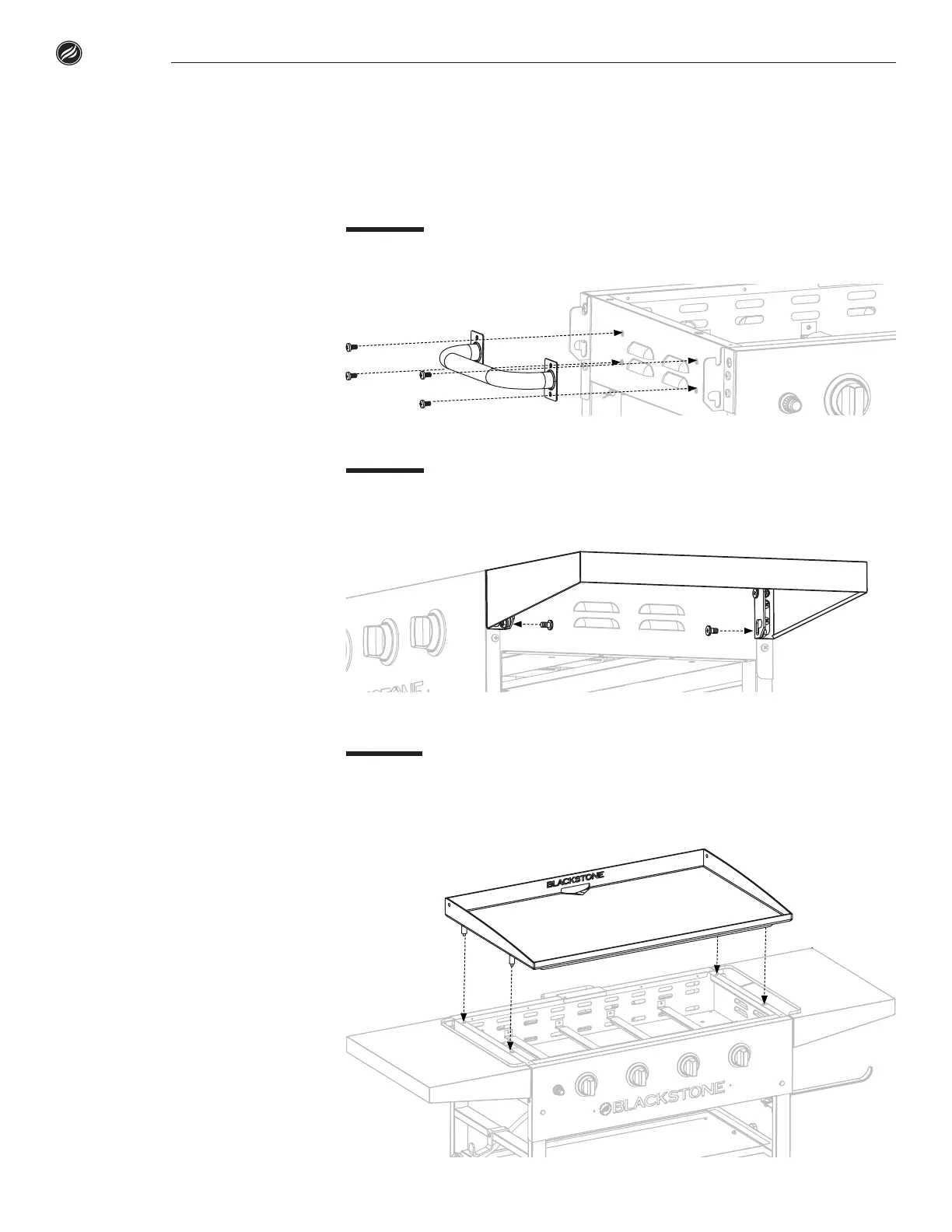 BLACKSTONE

BLACKSTONE