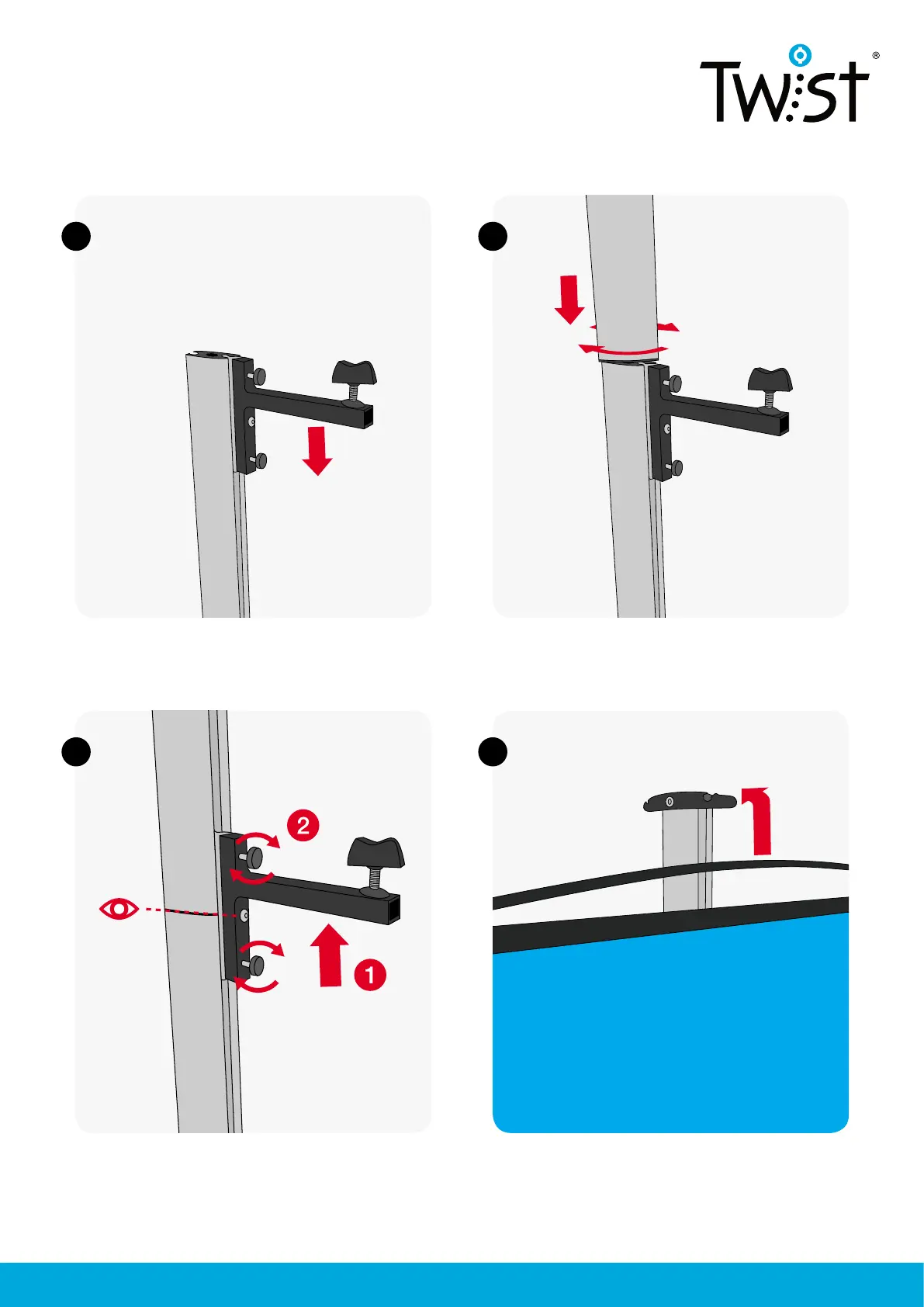 Twist®

2

1