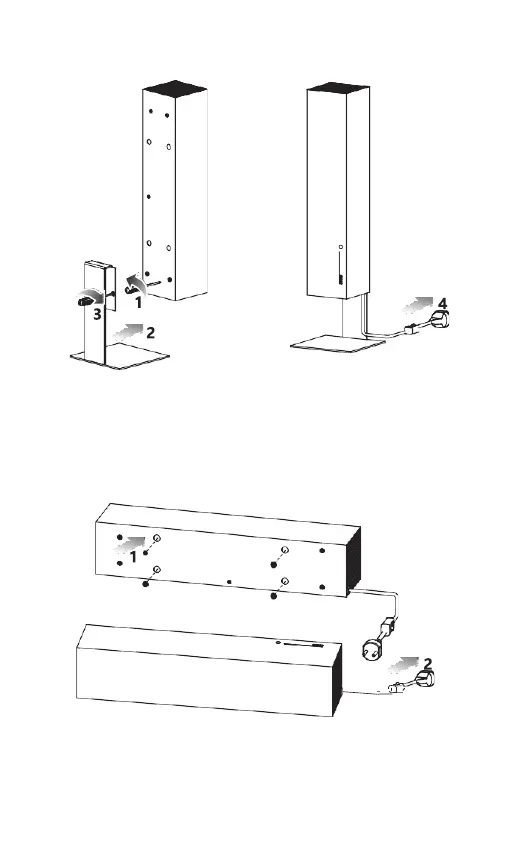 3
1
2
4
1
2