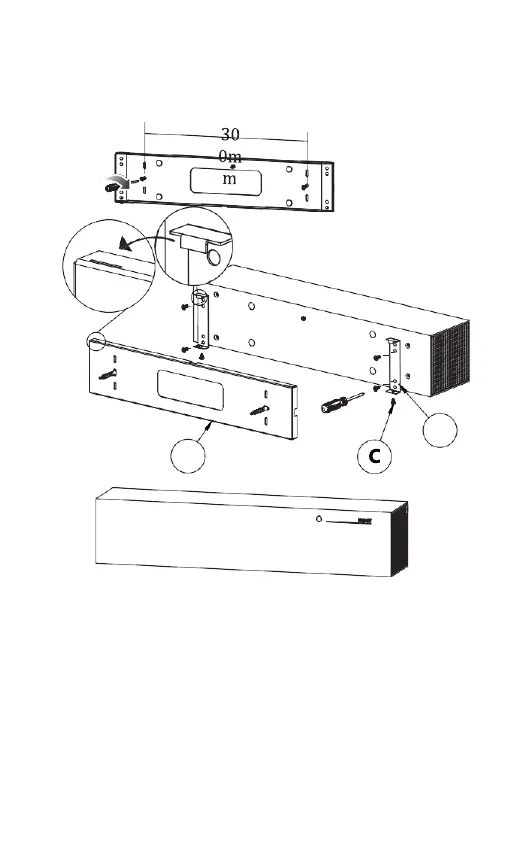 30
0m
m

C