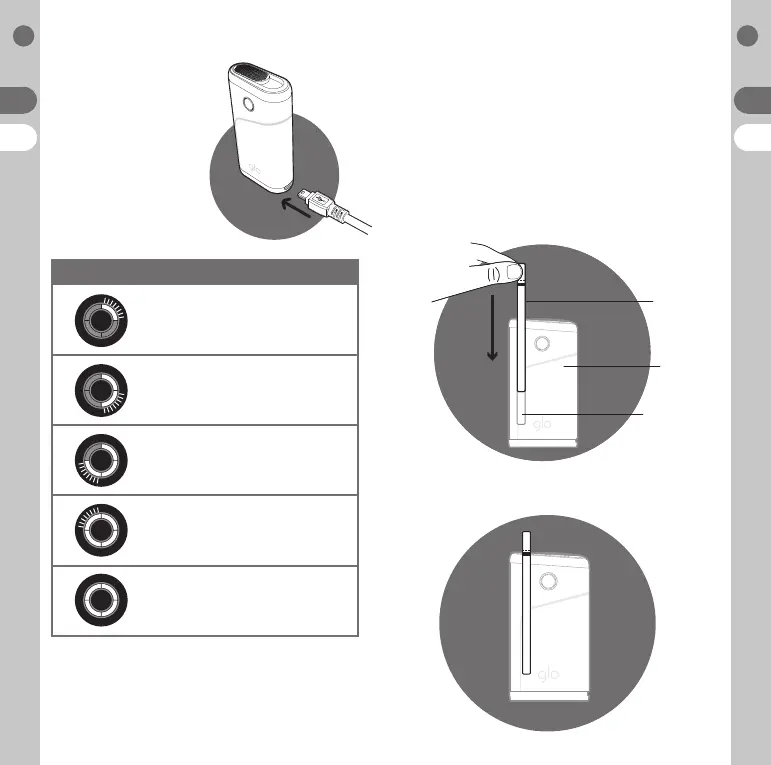 glo

glo

glo