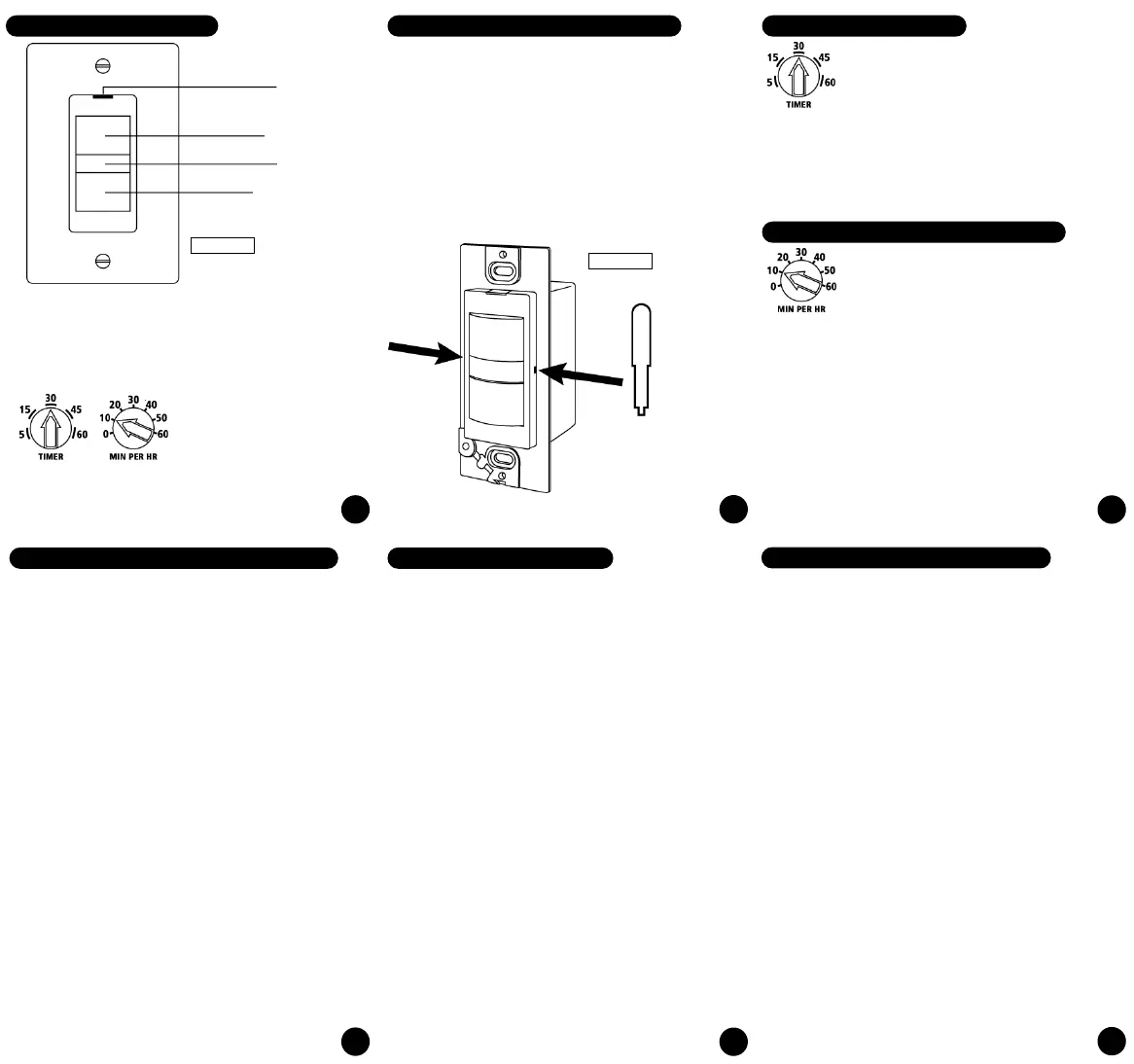 15
30
45
5
60
TIMER

20
30
40
10
50
0
60
MIN PER HR

15
30
45
5
60
TIMER

20
30
40
10
50
0
60
MIN PER HR