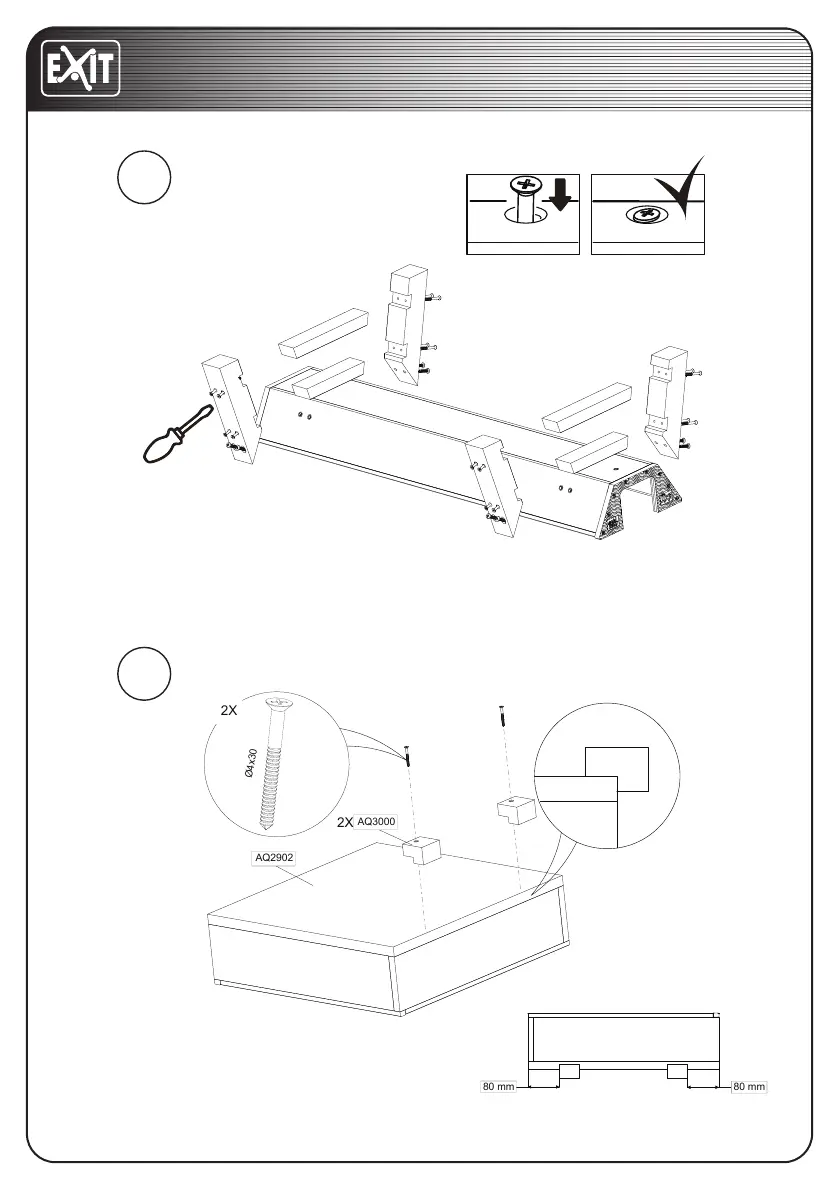 EXIT

2X

Ø4x30

2X AQ3000

AQ2902

80 mm

80 mm