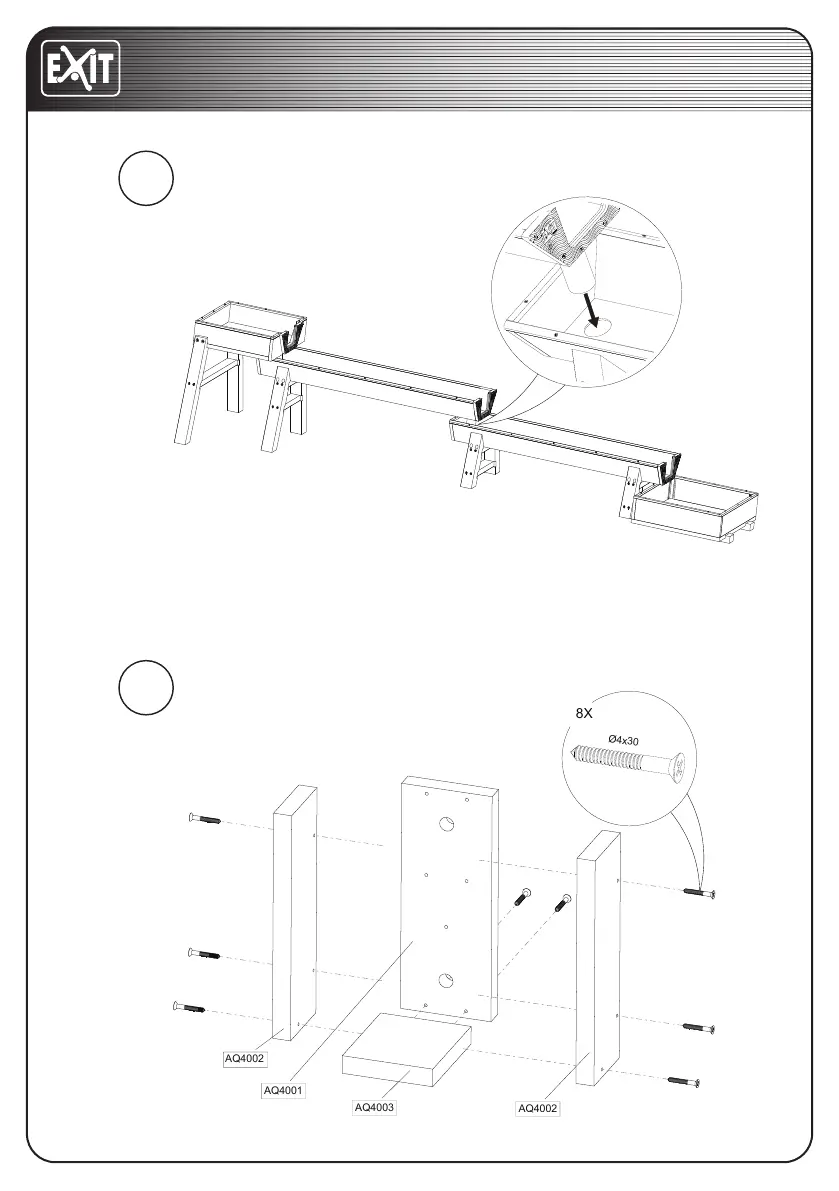 EXIT

8X

Ø4x30

AQ4002

AQ4001

AQ4003

AQ4002