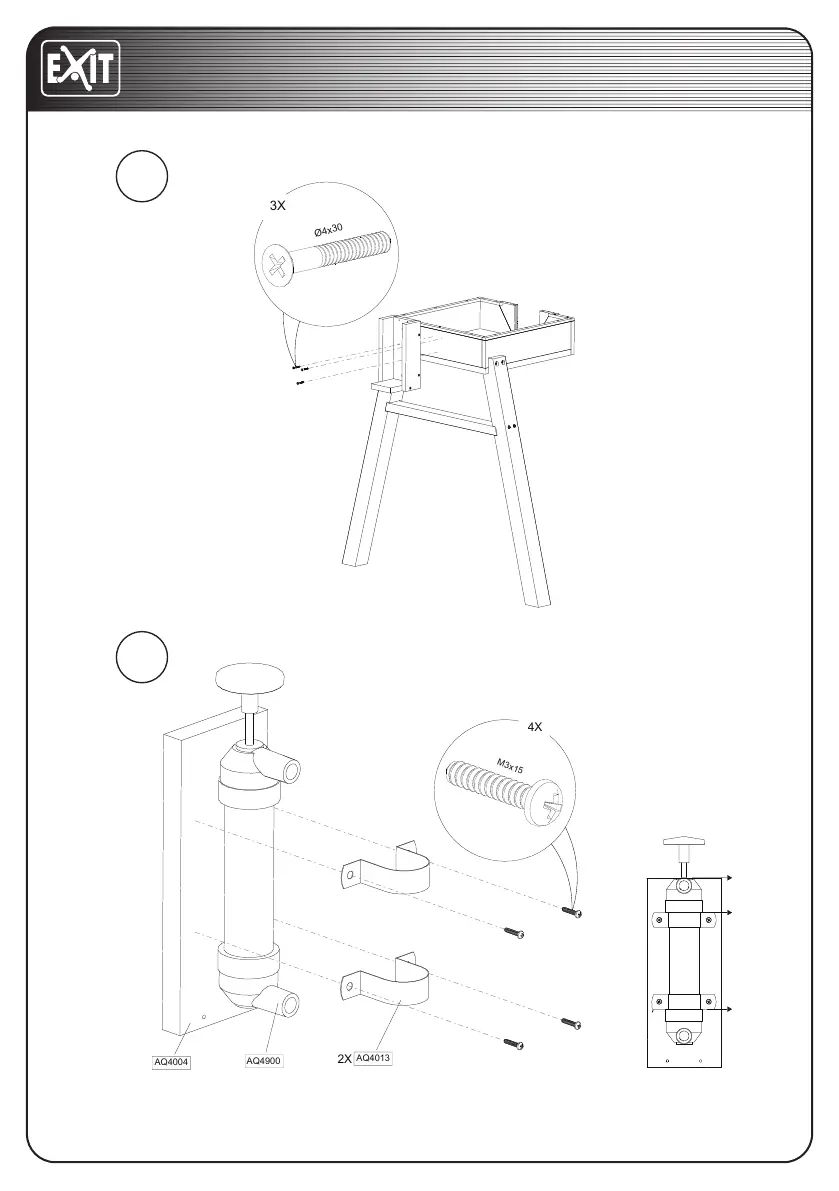 EXIT

3X

Ø4x30

4X

M3x15

AQ4004

AQ4900

2X AQ4013