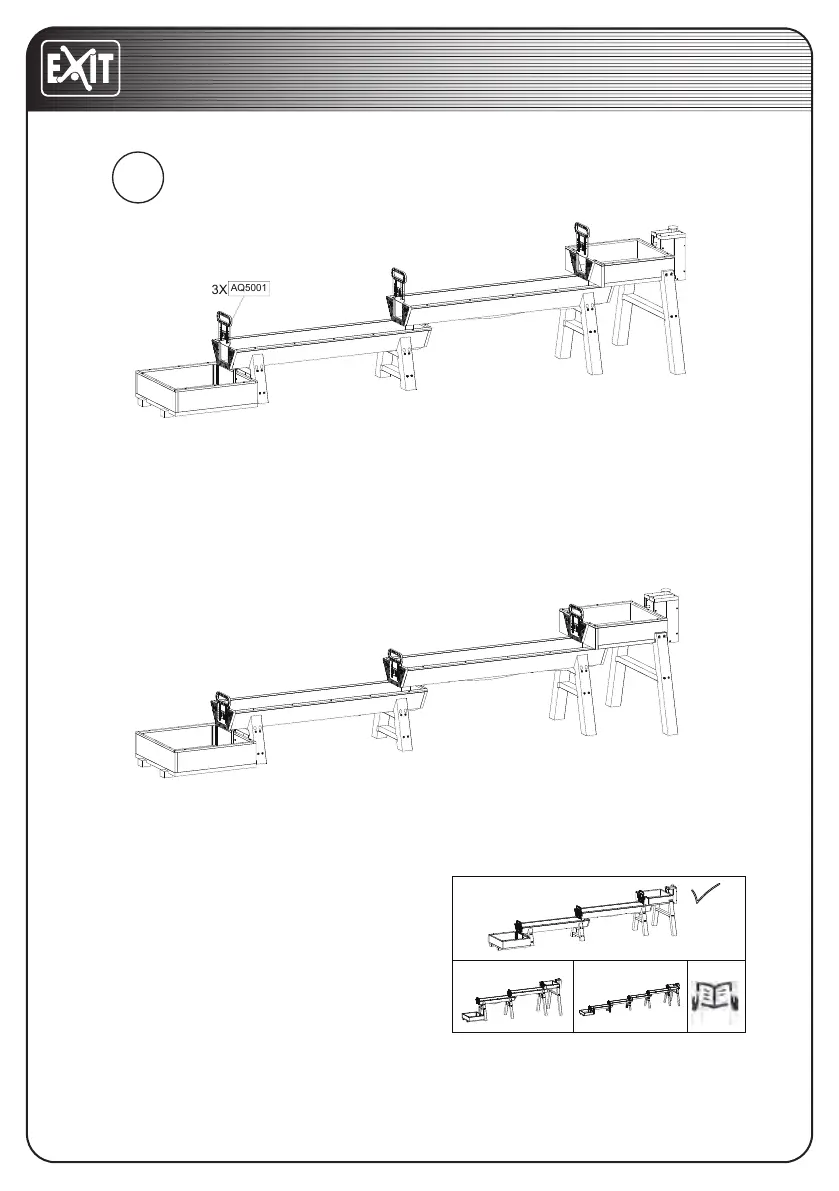 EXIT

3X AQ5001