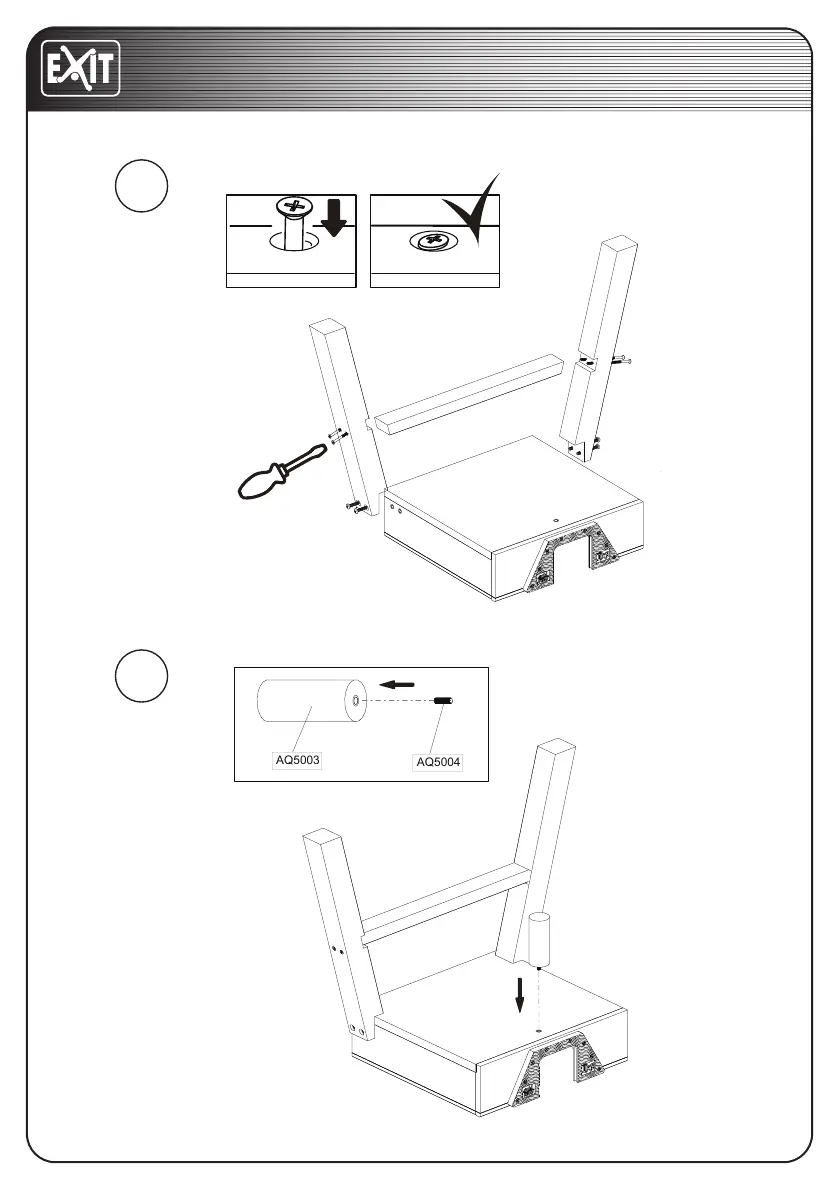 EXIT

AQ5003

AQ5004