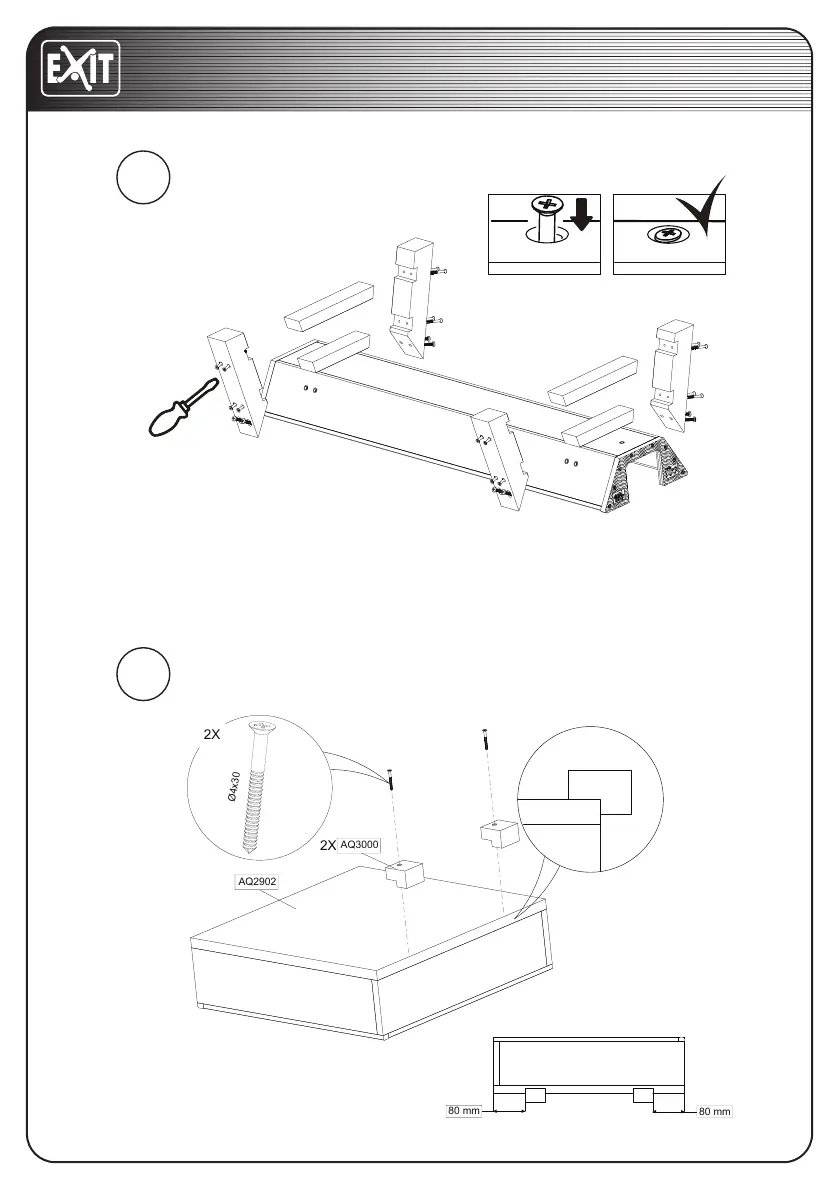 EXIT

2X
Ø4x30

2X AQ3000

AQ2902

80 mm
80 mm